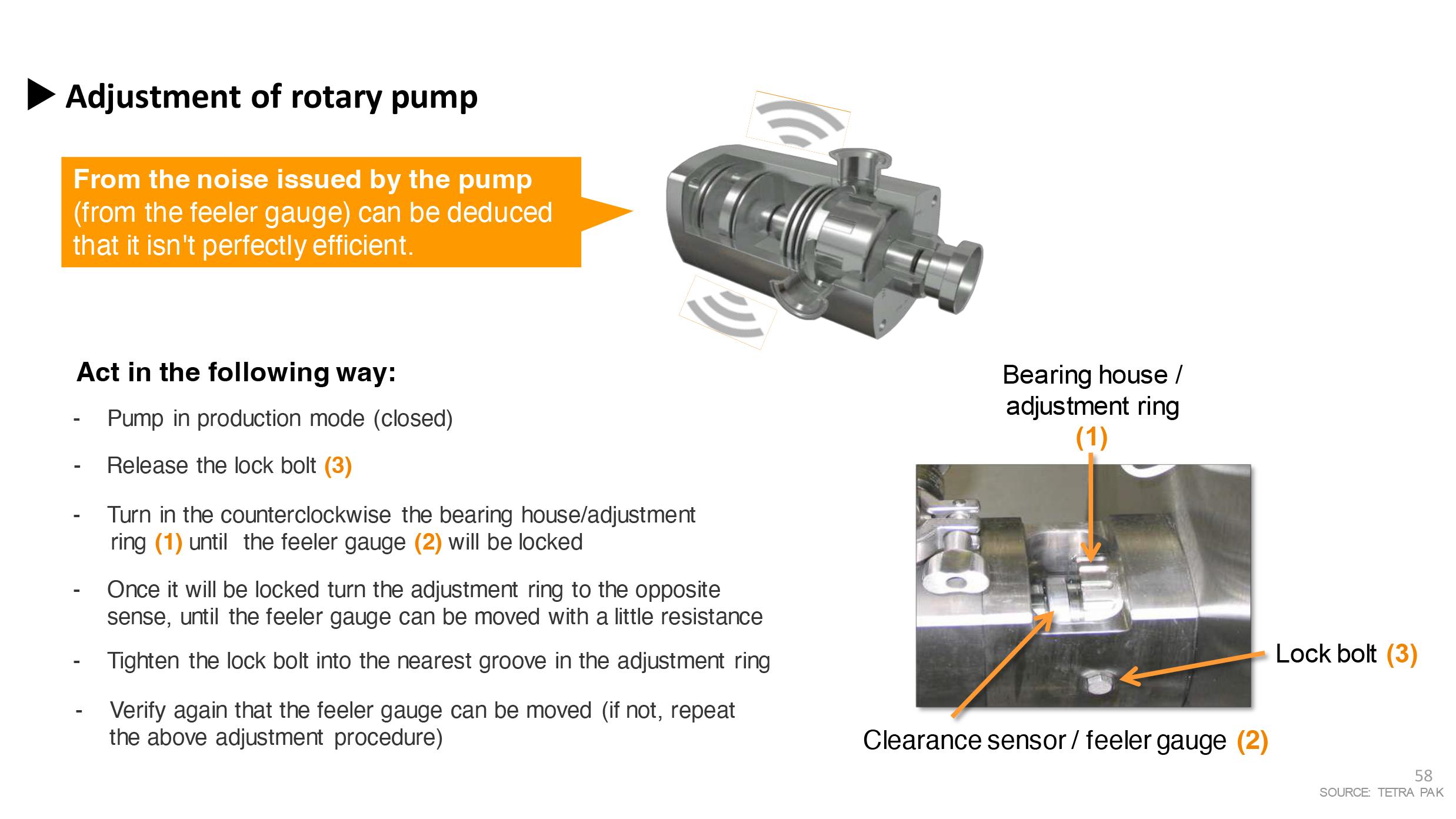 Adjustment of rotary pump

From the noise issued by the pump (from the feeler gauge) can be deduced that it isn't perfectly efficient.

Act in the following way:

- Pump in production mode (closed)
- Release the lock bolt (3)
- Turn in the counterclockwise the bearing house/adjustment ring (1) until the feeler gauge (2) will be locked
- Once it will be locked turn the adjustment ring to the opposite sense, until the feeler gauge can be moved with a little resistance
- Tighten the lock bolt into the nearest groove in the adjustment ring
- Verify again that the feeler gauge can be moved (if not, repeat the above adjustment procedure)

Bearing house / adjustment ring (1)

Lock bolt (3)

Clearance sensor / feeler gauge (2)

58

SOURCE: TETRA PAK