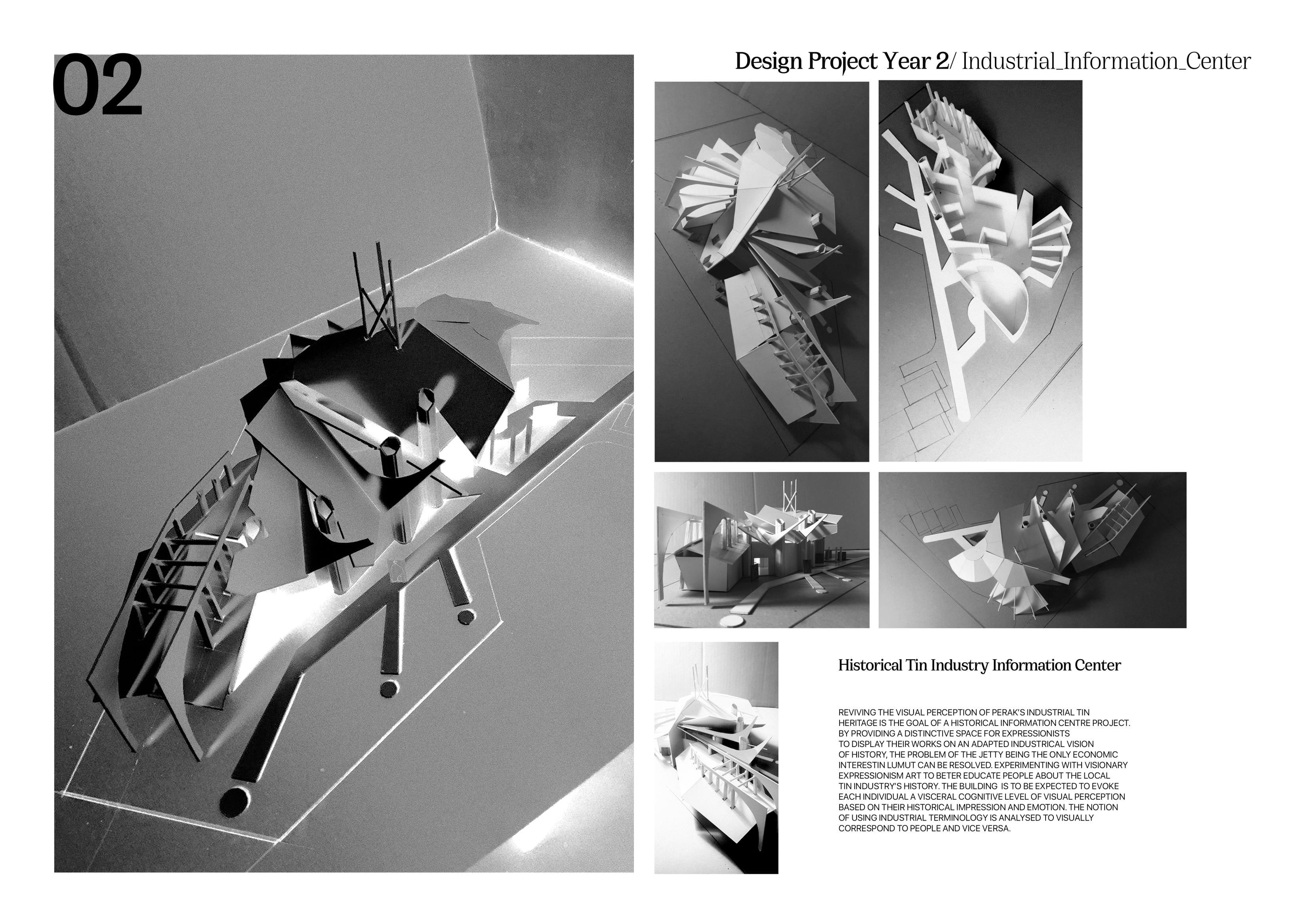 02

Design Project Year 2/ Industrial_Information_Center

Historical Tin Industry Information Center

REVIVING THE VISUAL PERCEPTION OF PERAK'S INDUSTRIAL TIN HERITAGE IS THE GOAL OF A HISTORICAL INFORMATION CENTRE PROJECT. BY PROVIDING A DISTINCTIVE SPACE FOR EXPRESSIONISTS TO DISPLAY THEIR WORKS ON AN ADAPTED INDUSTRICAL VISION OF HISTORY, THE PROBLEM OF THE JETTY BEING THE ONLY ECONOMIC INTERESTIN LUMUT CAN BE RESOLVED. EXPERIMENTING WITH VISIONARY EXPRESSIONISM ART TO BETER EDUCATE PEOPLE ABOUT THE LOCAL TIN INDUSTRY'S HISTORY. THE BUILDING IS TO BE EXPECTED TO EVOKE EACH INDIVIDUAL A VISCERAL COGNITIVE LEVEL OF VISUAL PERCEPTION BASED ON THEIR HISTORICAL IMPRESSION AND EMOTION. THE NOTION OF USING INDUSTRIAL TERMINOLOGY IS ANALYSED TO VISUALLY CORRESPOND TO PEOPLE AND VICE VERSA.