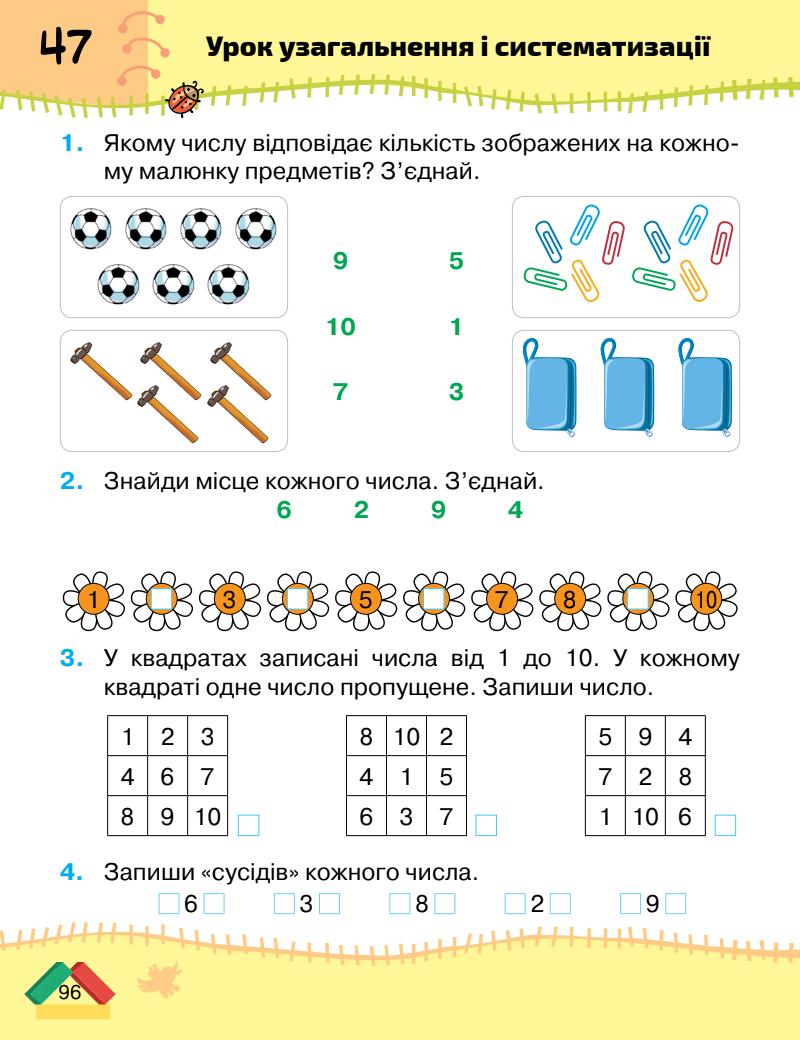 47 Урок узагальнення і систематизації

1. Якому числу відповідає кількість зображених на кожному малюнку предметів? З'єднай.

9 5

10 1

7 3

2. Знайди місце кожного числа. З'єднай.

6 2 9 4

1 3 5 7 8 10

3. У квадратах записані числа від 1 до 10. У кожному квадраті одне число пропущене. Запиши число.

| 1 | 2 | 3 |
|---|---|---|
| 4 | 6 | 7 |
| 8 | 9 | 10 |

| 8 | 10 | 2 |
|---|---|---|
| 4 | 1 | 5 |
| 6 | 3 | 7 |

| 5 | 9 | 4 |
|---|---|---|
| 7 | 2 | 8 |
| 1 | 10 | 6 |

4. Запиши «сусідів» кожного числа.

6 3 8 2 9

96