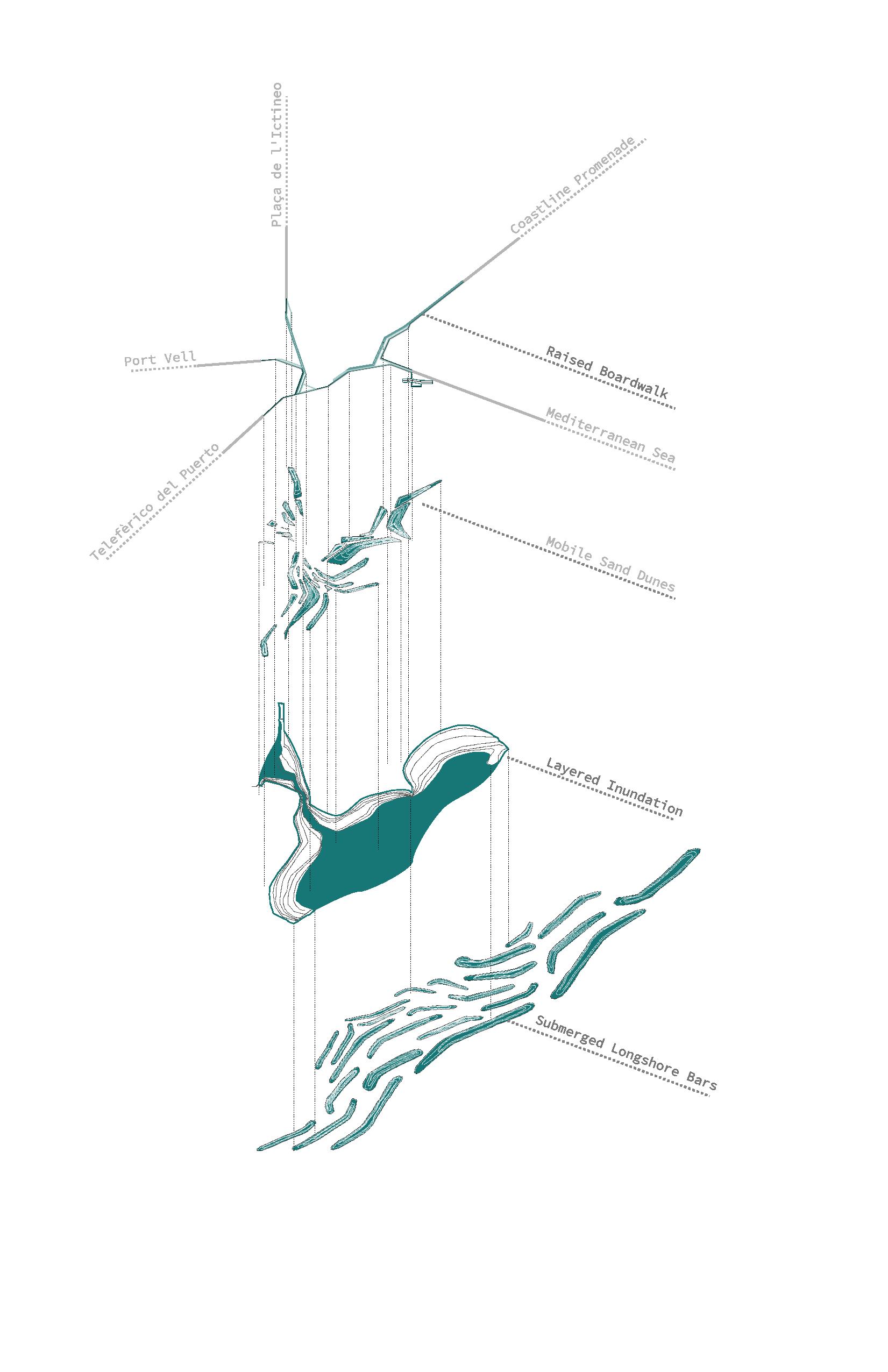 Plaça de l'Ictineo

Coastline Promenade

Port Vell

Raised Boardwalk

Mediterranean Sea

Telefèrico del Puerto

Mobile Sand Dunes

Layered Inundation

Submerged Longshore Bars