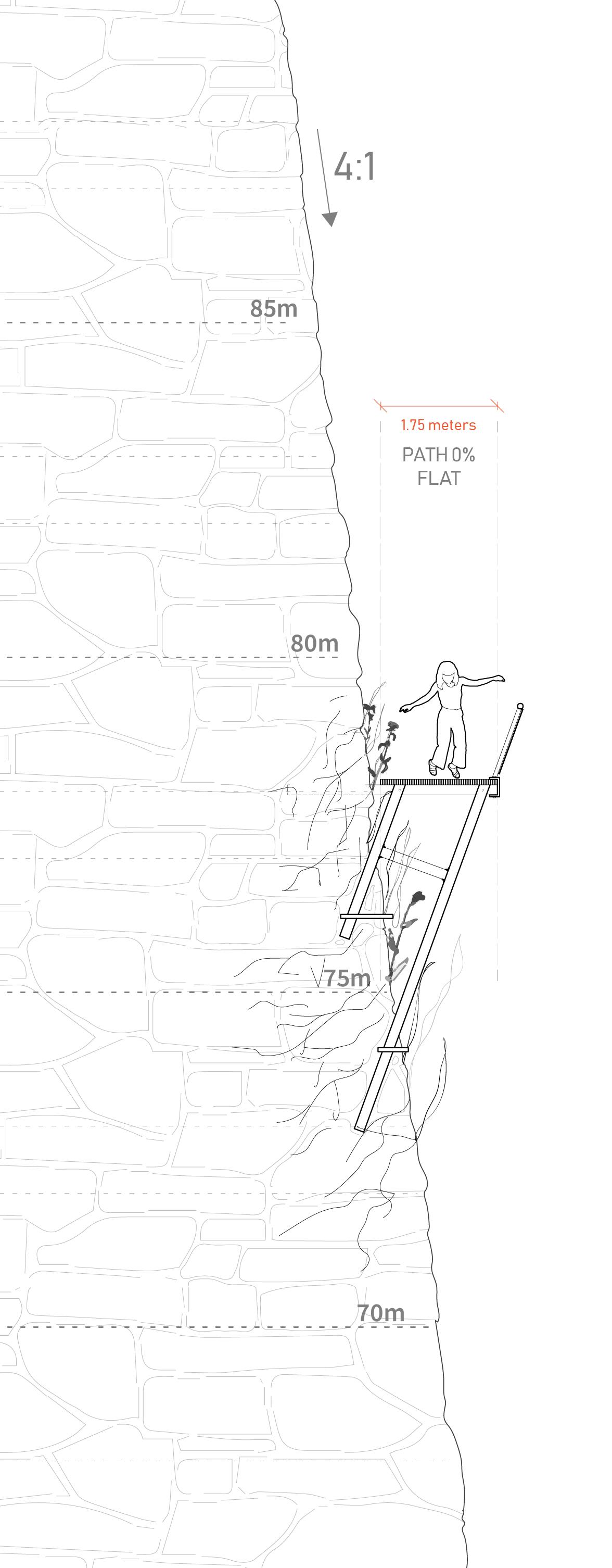 4:1

85m

1.75 meters

PATH 0%
FLAT

80m

75m

70m