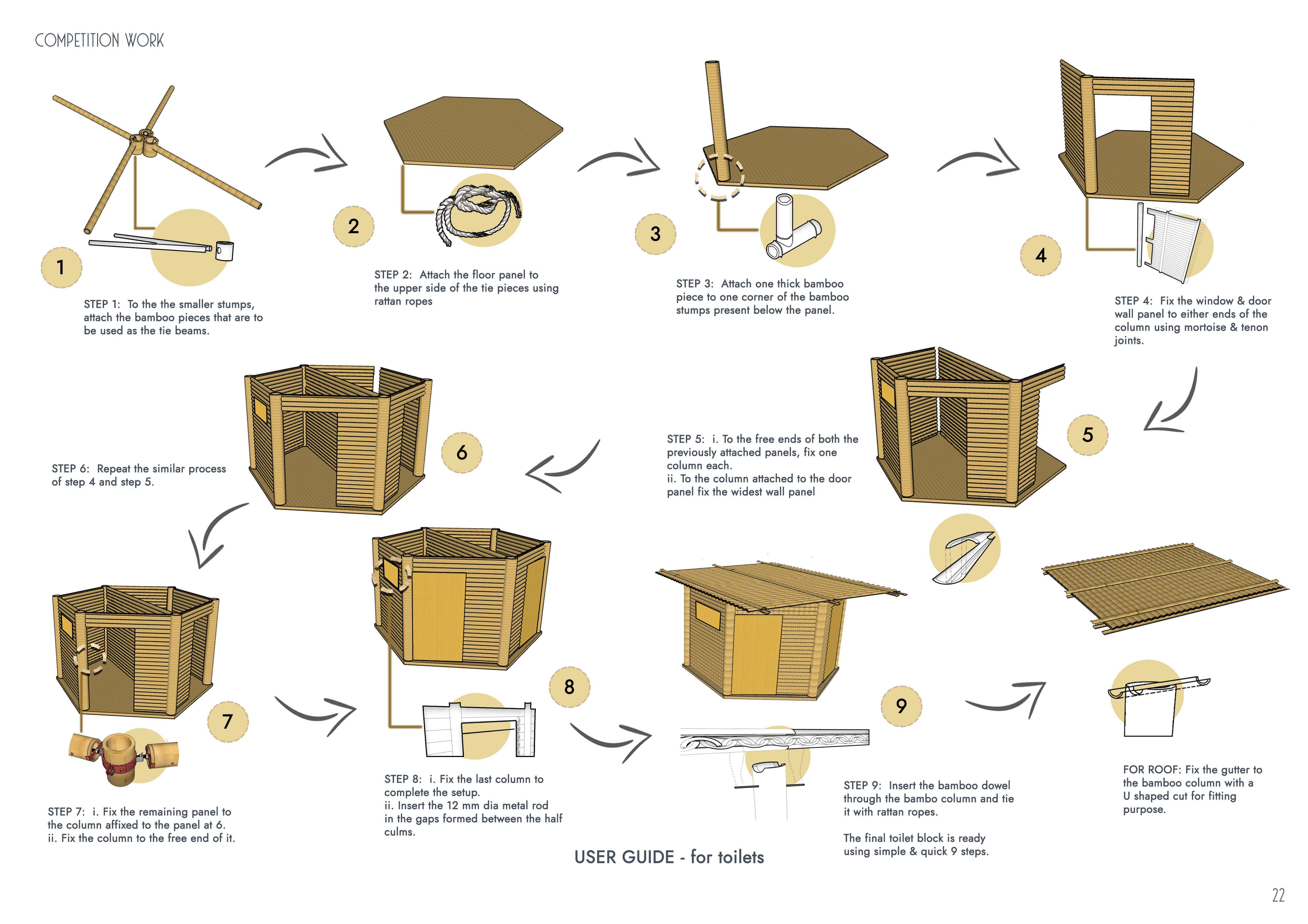 COMPETITION WORK

1

STEP 1: To the the smaller stumps, attach the bamboo pieces that are to be used as the tie beams.

2

STEP 2: Attach the floor panel to the upper side of the tie pieces using rattan ropes

3

STEP 3: Attach one thick bamboo piece to one corner of the bamboo stumps present below the panel.

4

STEP 4: Fix the window & door wall panel to either ends of the column using mortoise & tenon joints.

5

STEP 5: i. To the free ends of both the previously attached panels, fix one column each.
ii. To the column attached to the door panel fix the widest wall panel

6

STEP 6: Repeat the similar process of step 4 and step 5.

7

STEP 7: i. Fix the remaining panel to the column affixed to the panel at 6.
ii. Fix the column to the free end of it.

8

STEP 8: i. Fix the last column to complete the setup.
ii. Insert the 12 mm dia metal rod in the gaps formed between the half culms.

9

STEP 9: Insert the bamboo dowel through the bambo column and tie it with rattan ropes.

The final toilet block is ready using simple & quick 9 steps.

FOR ROOF: Fix the gutter to the bamboo column with a U shaped cut for fitting purpose.

USER GUIDE - for toilets

22