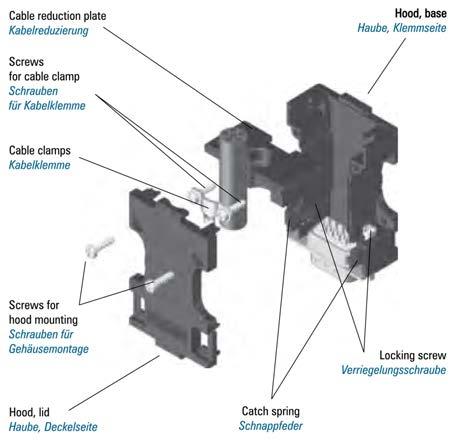 Cable reduction plate
Kabelreduzierung

Hood, base
Haube, Klemmseite

Screws for cable clamp
Schrauben für Kabelklemme

Cable clamps
Kabelklemme

Screws for hood mounting
Schrauben für Gehäusemontage

Locking screw
Verriegelungsschraube

Hood, lid
Haube, Deckelseite

Catch spring
Schnappfeder