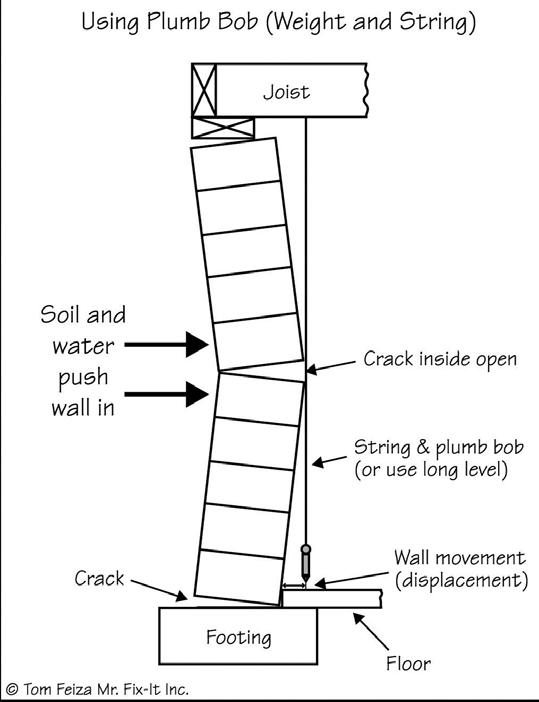 Using Plumb Bob (Weight and String)

Joist

Soil and water push wall in

Crack inside open

String & plumb bob (or use long level)

Wall movement (displacement)

Crack

Footing

Floor

© Tom Feiza Mr. Fix-It Inc.