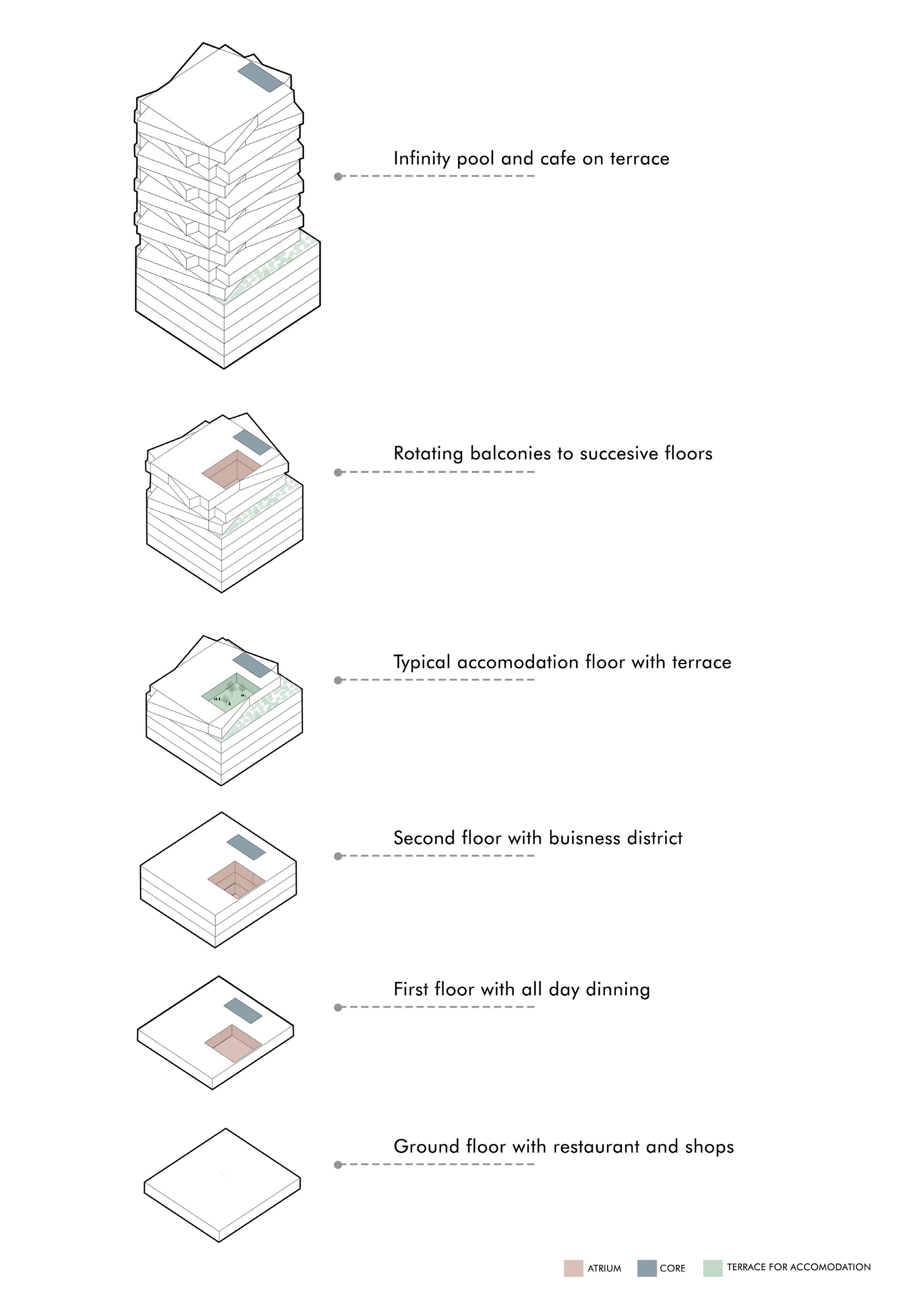 Infinity pool and cafe on terrace

Rotating balconies to succesive floors

Typical accomodation floor with terrace

Second floor with buisness district

First floor with all day dinning

Ground floor with restaurant and shops

ATRIUM CORE TERRACE FOR ACCOMODATION