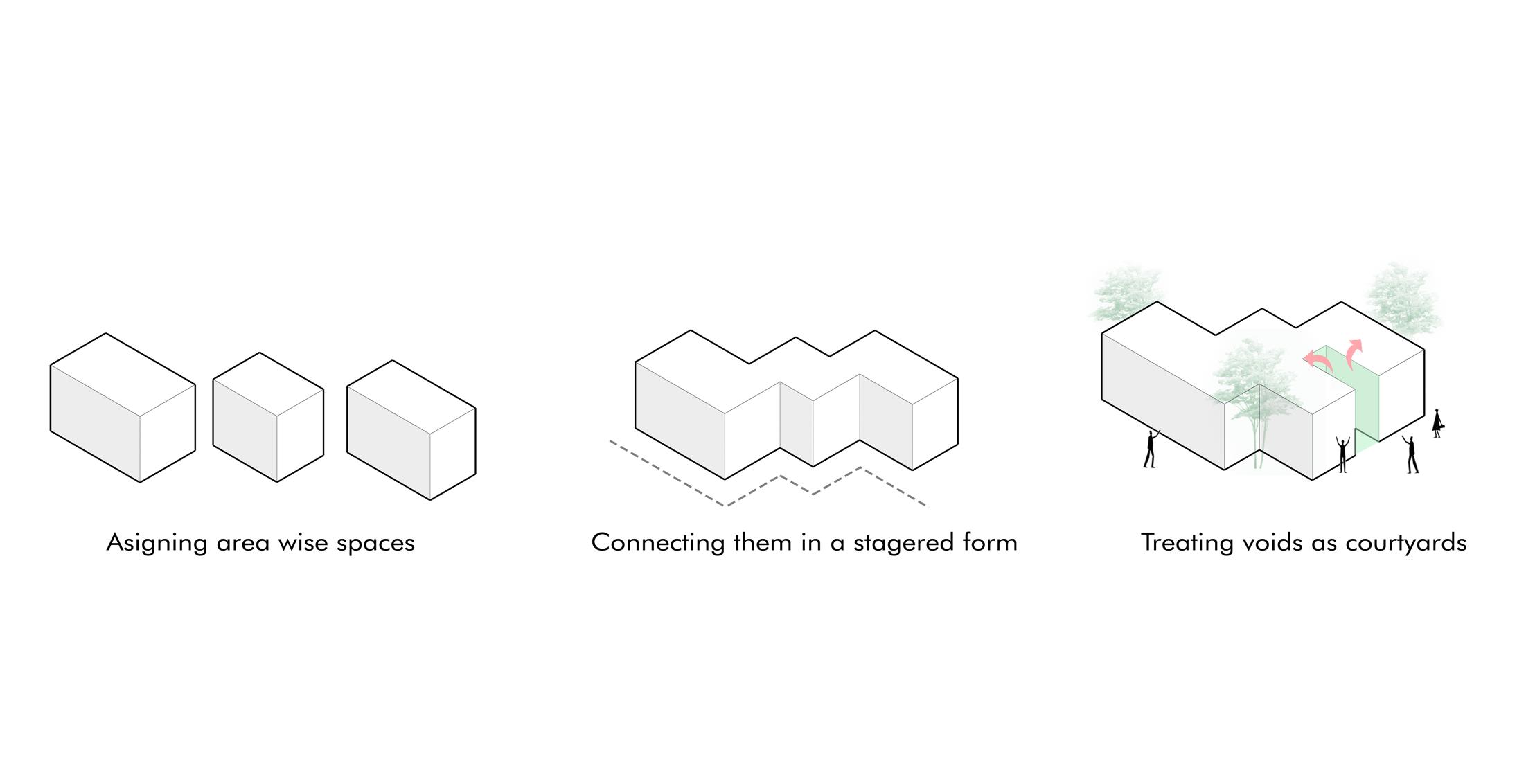 Asigning area wise spaces

Connecting them in a stagered form

Treating voids as courtyards