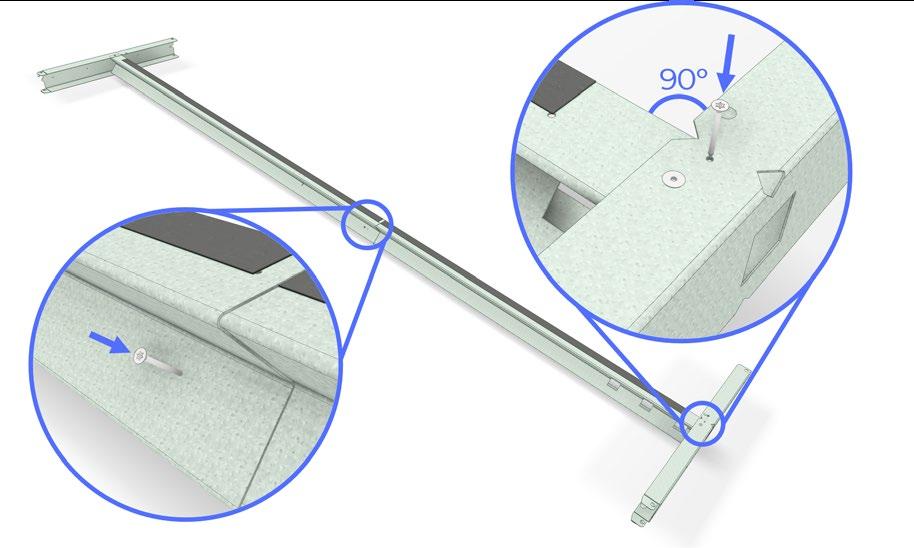 90°