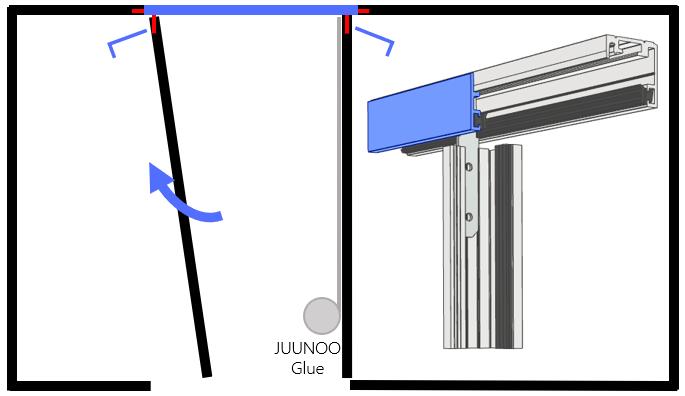 JUUNOO
Glue