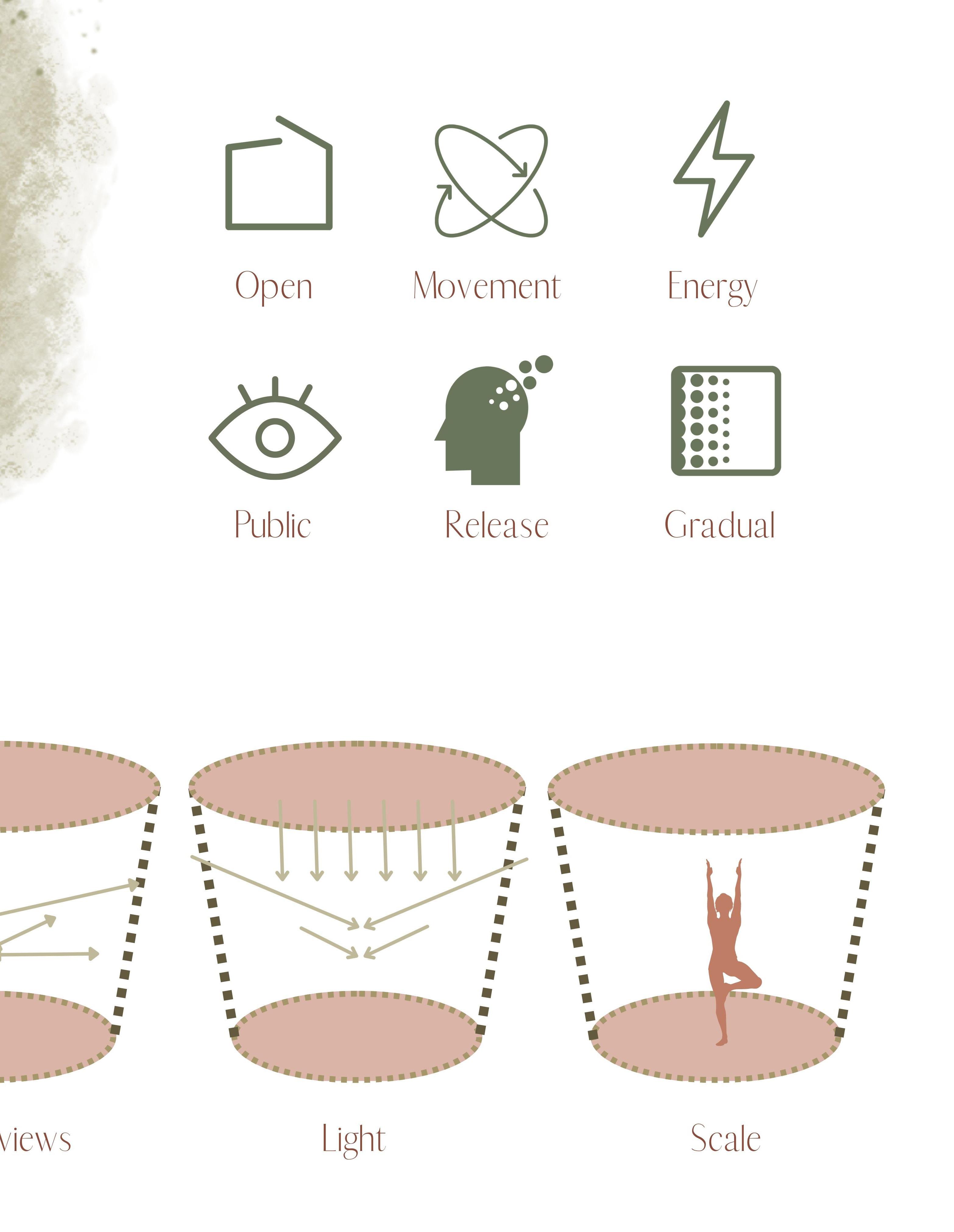 Open Movement Energy

Public Release Gradual

views Light Scale