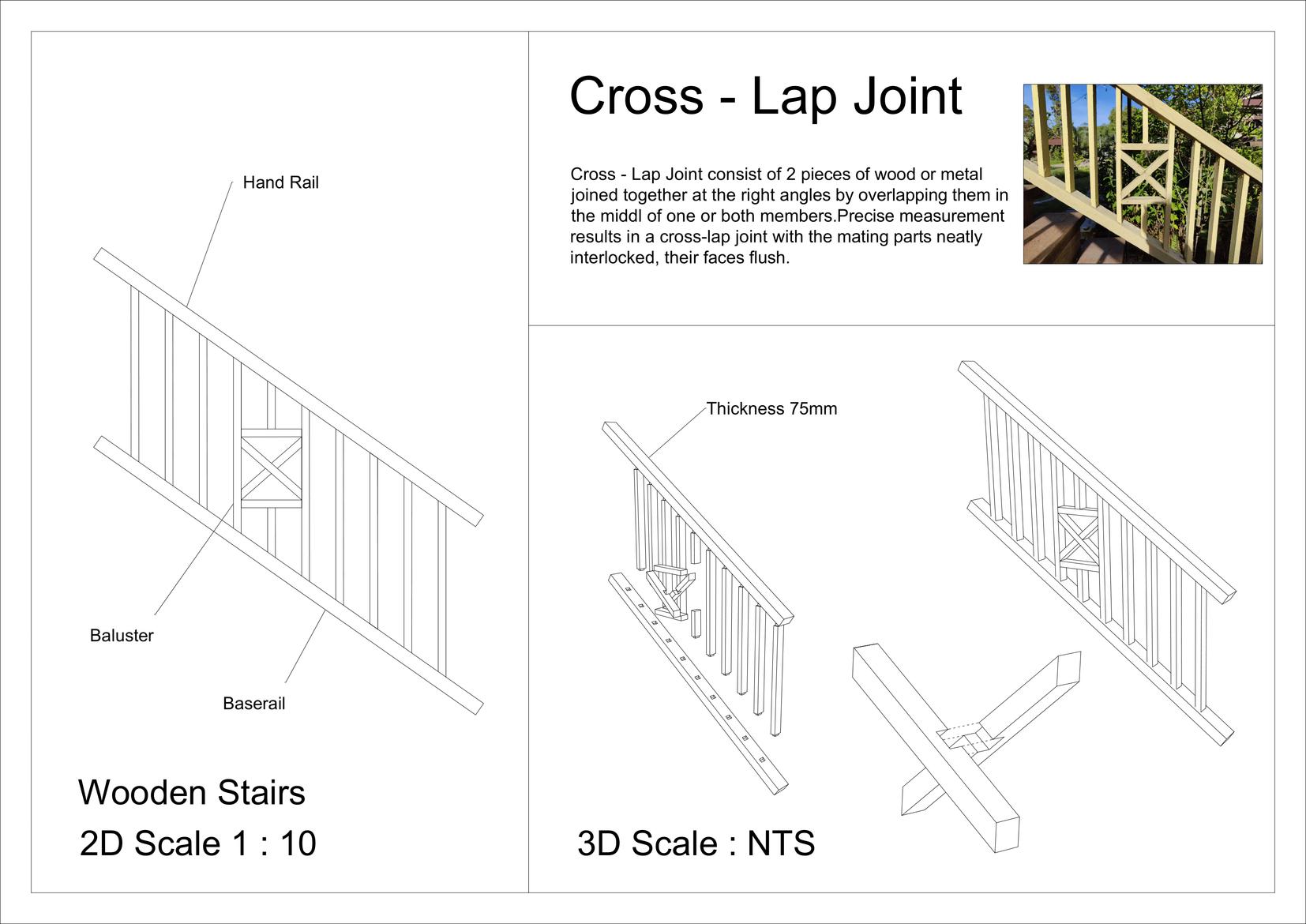 Hand Rail

Baluster

Baserail

Wooden Stairs

2D Scale 1 : 10

Cross - Lap Joint

Cross - Lap Joint consist of 2 pieces of wood or metal joined together at the right angles by overlapping them in the middl of one or both members.Precise measurement results in a cross-lap joint with the mating parts neatly interlocked, their faces flush.

Thickness 75mm

3D Scale : NTS