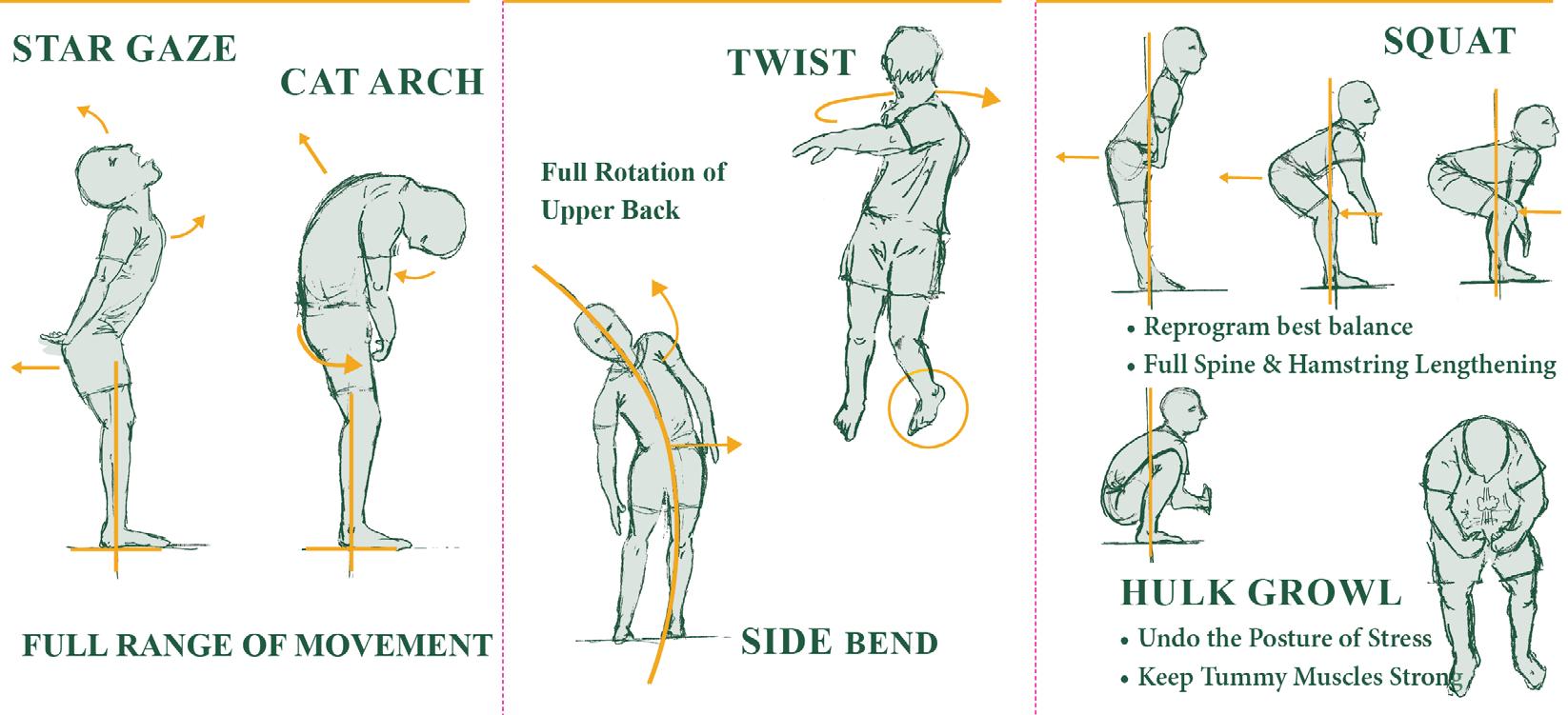 STAR GAZE

CAT ARCH

FULL RANGE OF MOVEMENT

TWIST

Full Rotation of Upper Back

SIDE BEND

SQUAT

• Reprogram best balance
• Full Spine & Hamstring Lengthening

HULK GROWL
• Undo the Posture of Stress
• Keep Tummy Muscles Strong