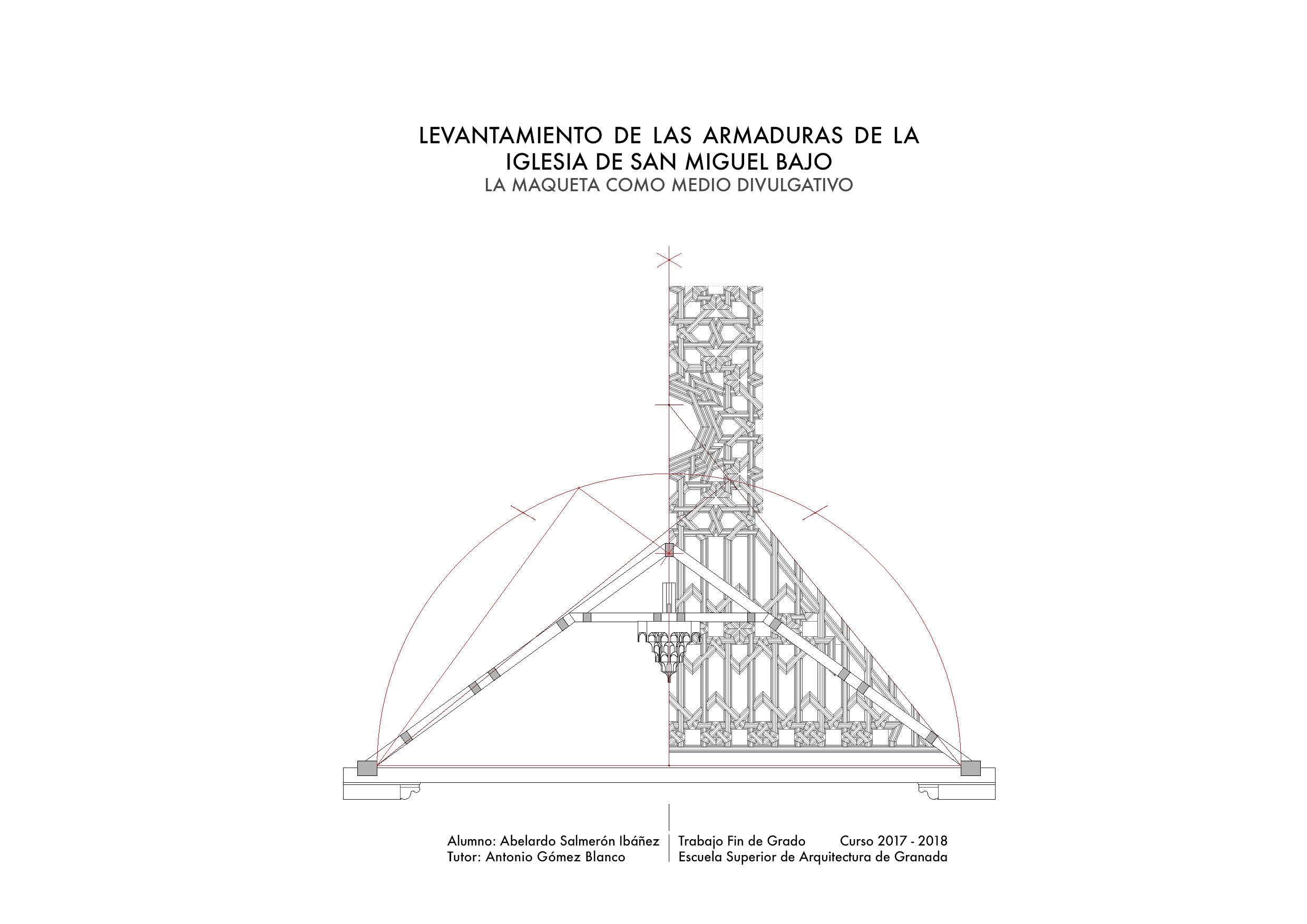 LEVANTAMIENTO DE LAS ARMADURAS DE LA IGLESIA DE SAN MIGUEL BAJO
LA MAQUETA COMO MEDIO DIVULGATIVO

Alumno: Abelardo Salmerón Ibáñez
Tutor: Antonio Gómez Blanco

Trabajo Fin de Grado Curso 2017 - 2018
Escuela Superior de Arquitectura de Granada