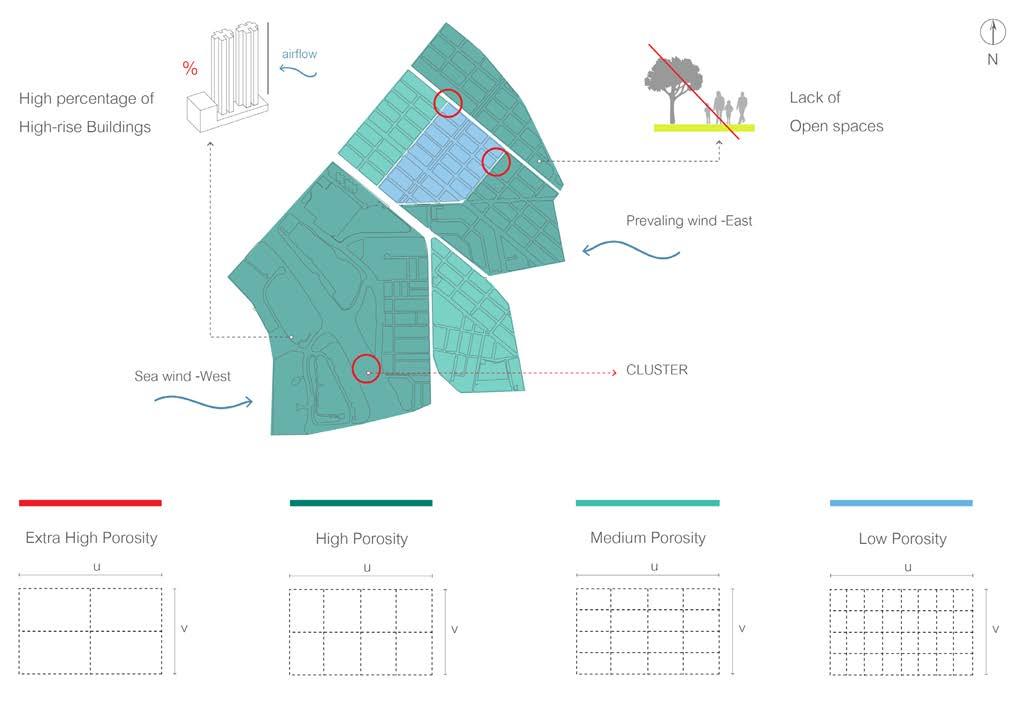 %

airflow

High percentage of High-rise Buildings

N

Lack of Open spaces

Prevaling wind -East

Sea wind -West

CLUSTER

Extra High Porosity

u

v

High Porosity

u

v

Medium Porosity

u

v

Low Porosity

u

v