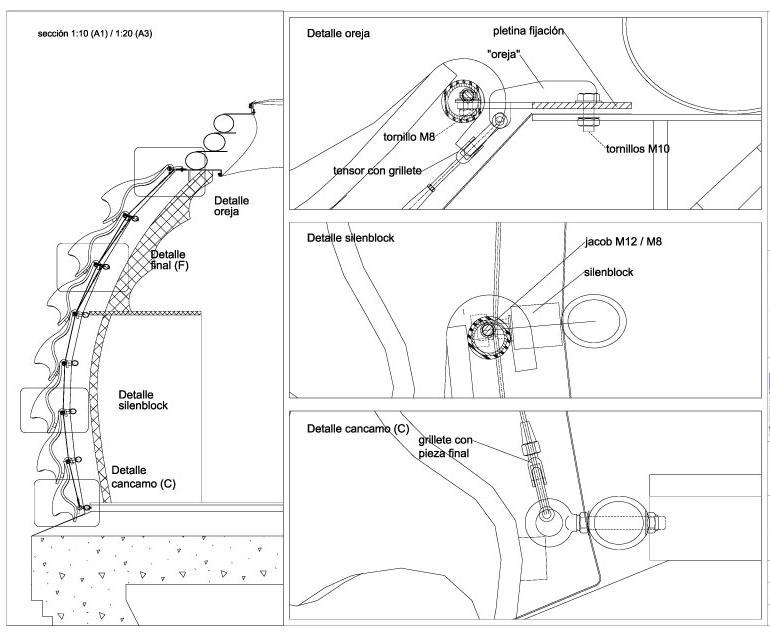 sección 1:10 (A1) / 1:20 (A3)

Detalle oreja

Detalle final (F)

Detalle silenblock

Detalle cancamo (C)

Detalle oreja

pletina fijación

"oreja"

tornillo M8

tensor con grillete

tornillos M10

Detalle silenblock

jacob M12 / M8

silenblock

Detalle cancamo (C)

grillete con pieza final