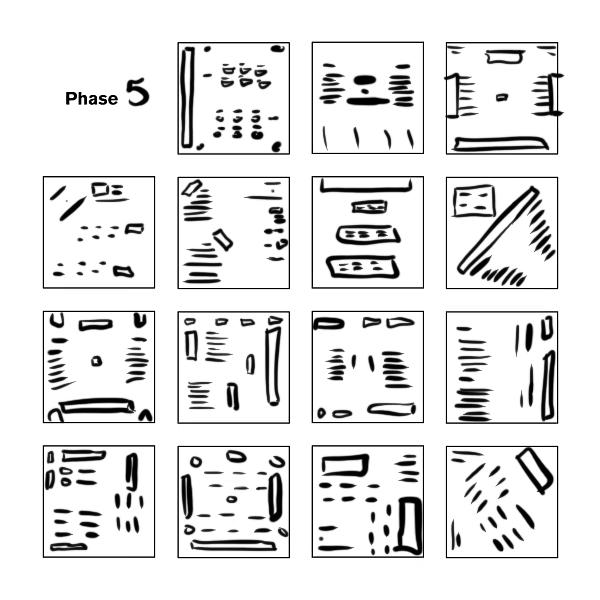 Phase 5