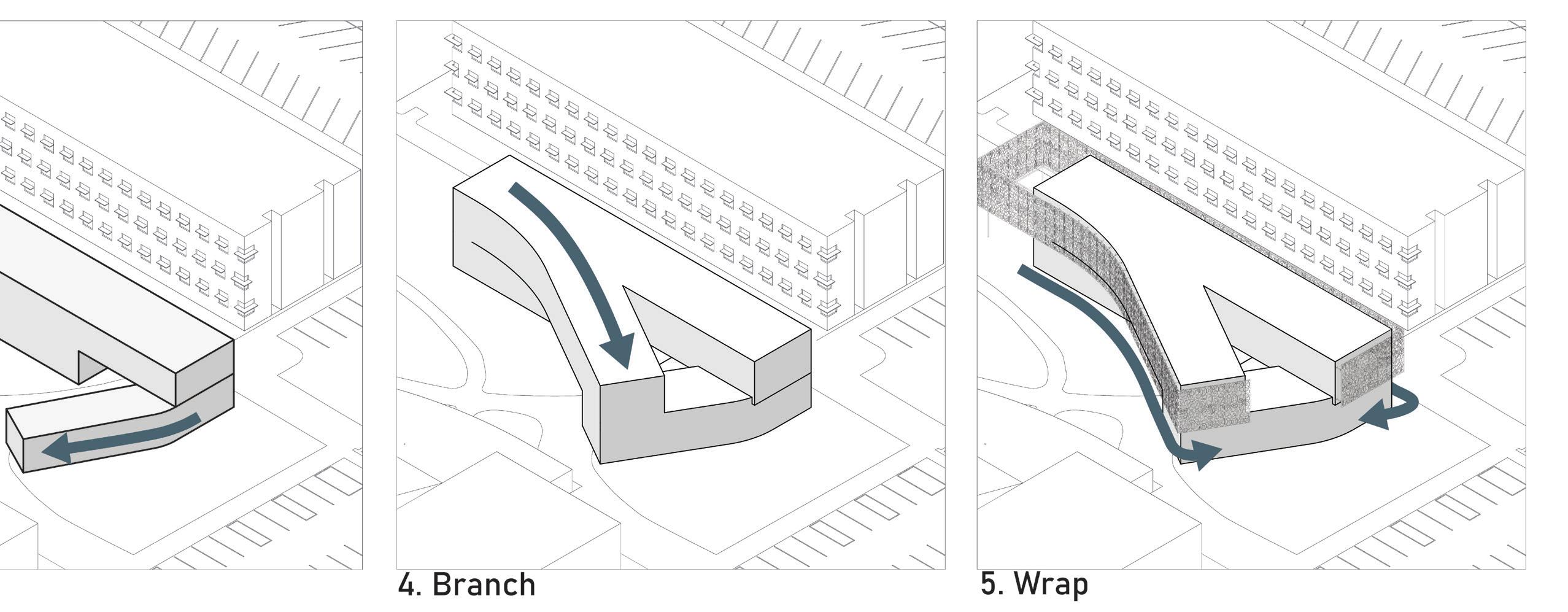 4. Branch

5. Wrap