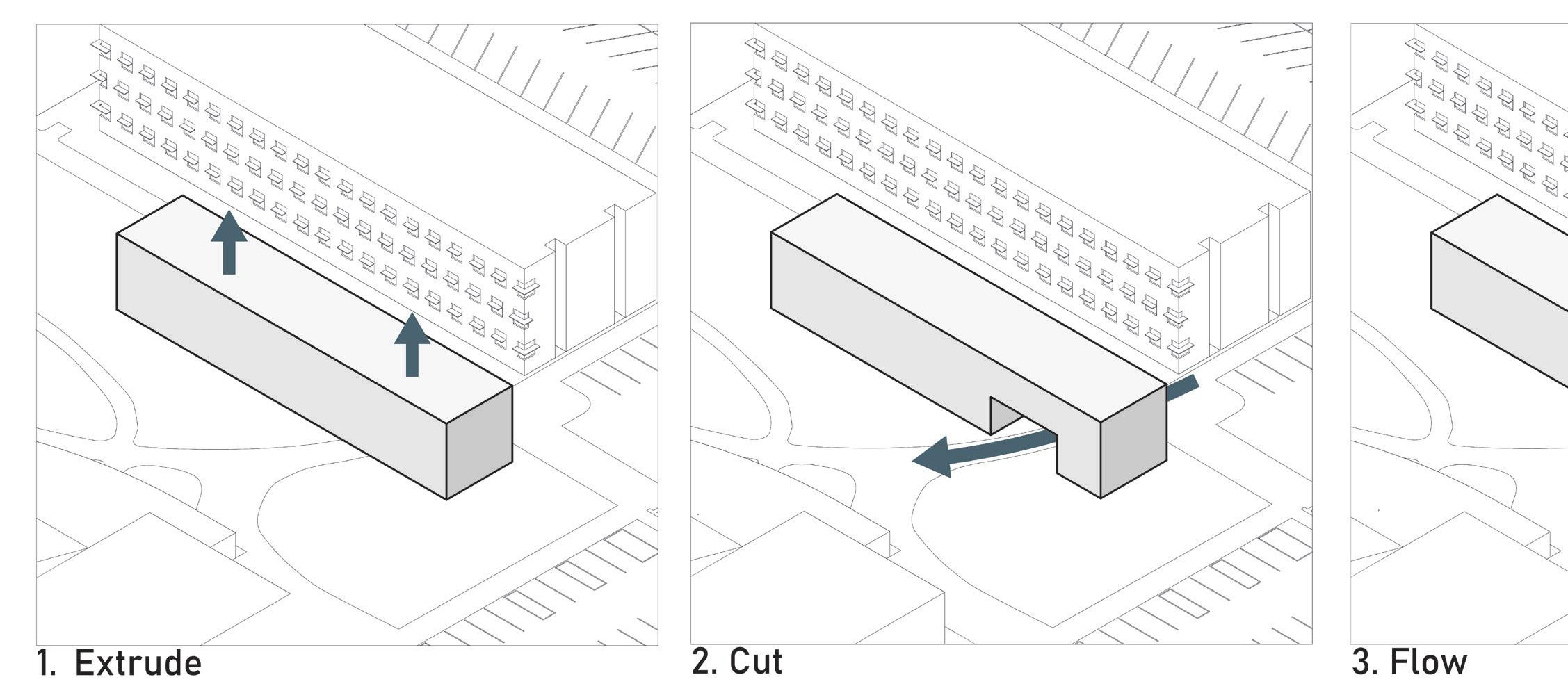 1. Extrude

2. Cut

3. Flow