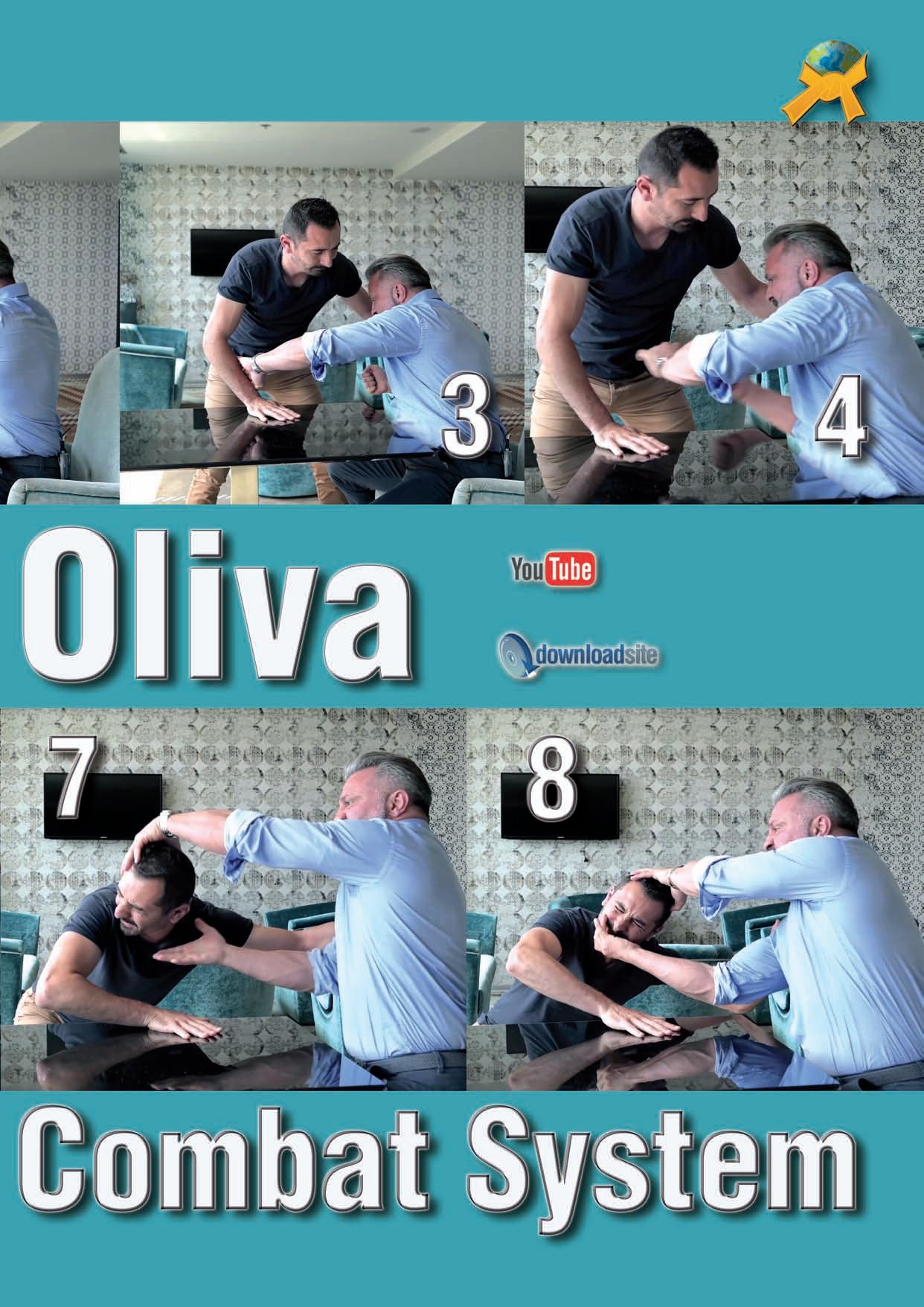 3

4

Oliva

YouTube

downloadsite

7

8

Combat System