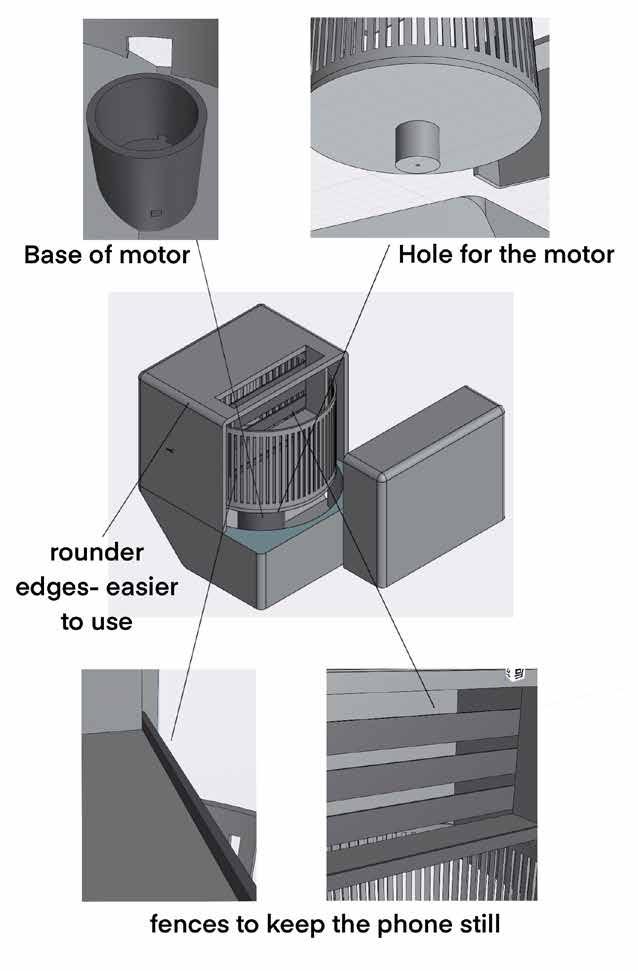 Base of motor

Hole for the motor

rounder edges- easier to use

fences to keep the phone still