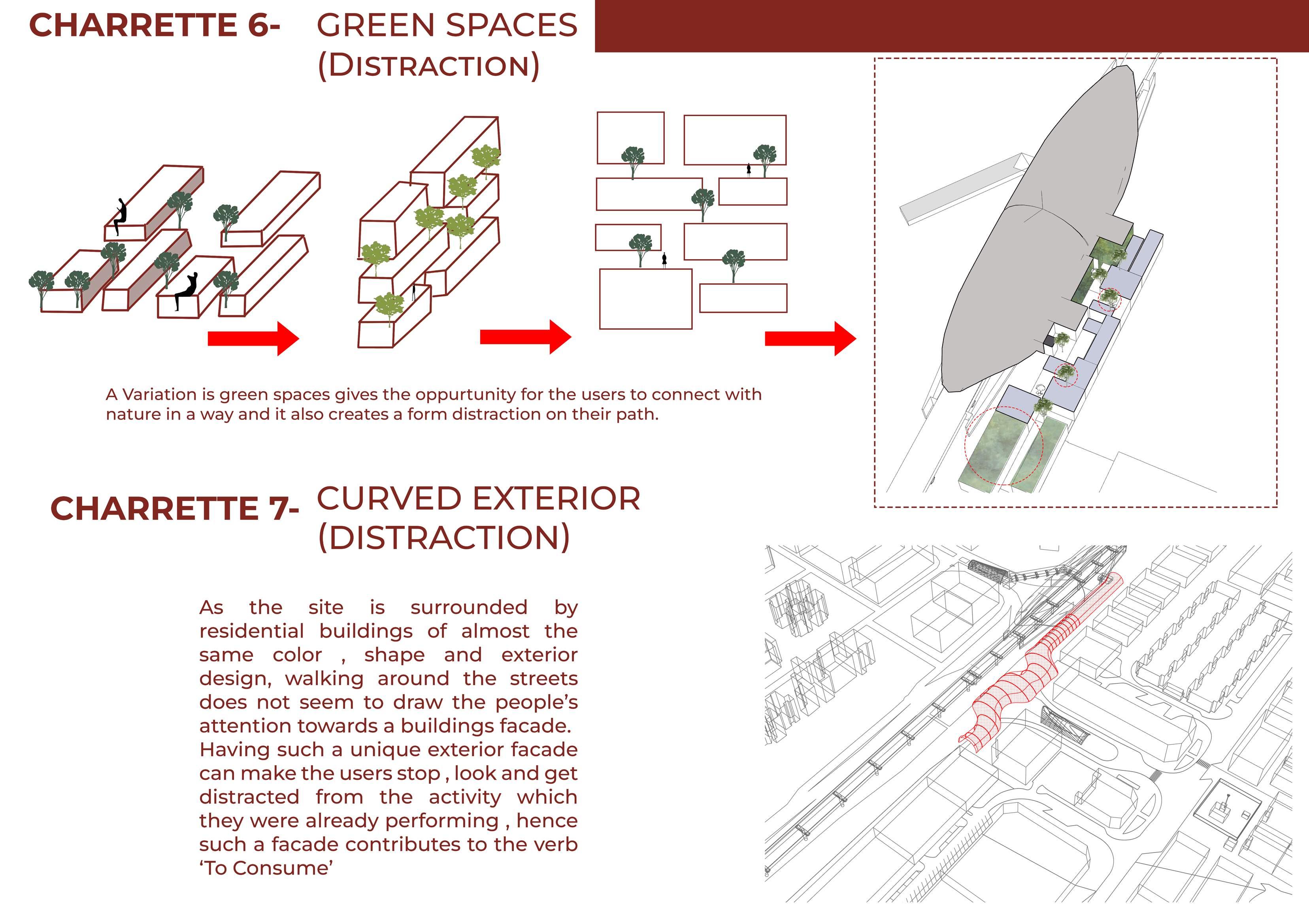 CHARRETTE 6- GREEN SPACES (DISTRACTION)

A Variation is green spaces gives the oppurtunity for the users to connect with nature in a way and it also creates a form distraction on their path.

CHARRETTE 7- CURVED EXTERIOR (DISTRACTION)

As the site is surrounded by residential buildings of almost the same color , shape and exterior design, walking around the streets does not seem to draw the people's attention towards a buildings facade. Having such a unique exterior facade can make the users stop , look and get distracted from the activity which they were already performing , hence such a facade contributes to the verb 'To Consume'