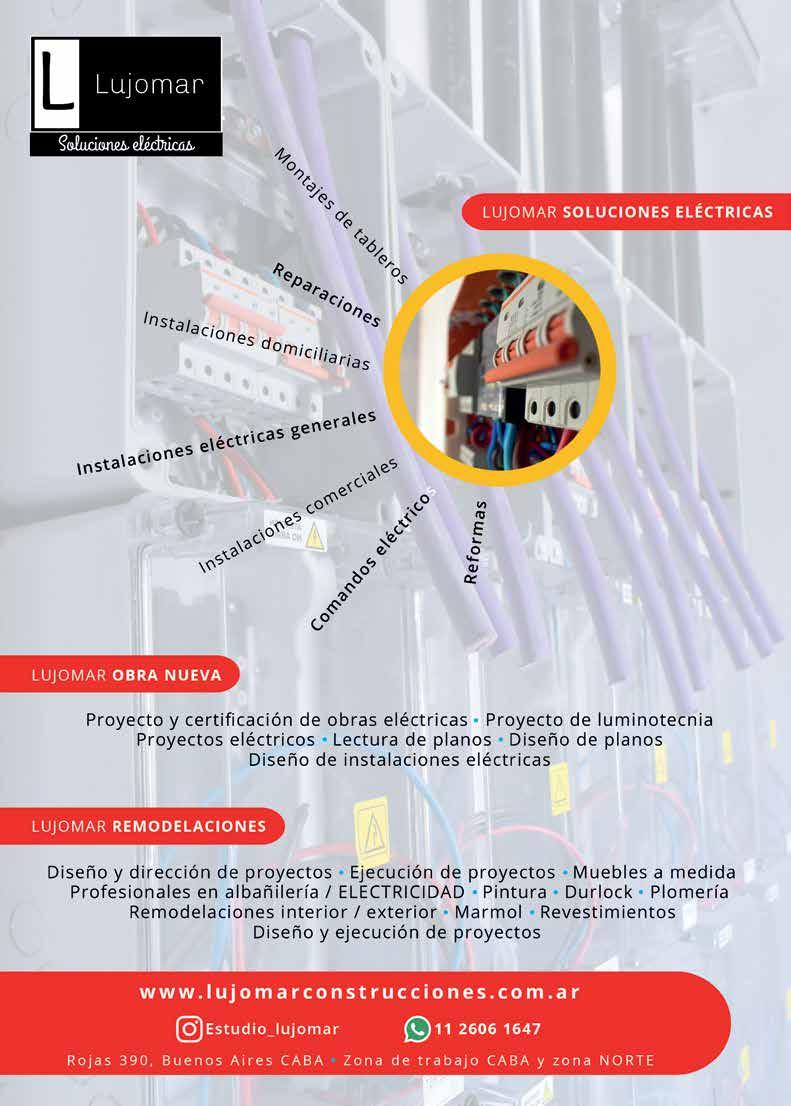 L Lujomar
Soluciones eléctricas

LUJOMAR SOLUCIONES ELÉCTRICAS

Montajes de tableros
Reparaciones
Instalaciones domiciliarias
Instalaciones eléctricas generales
Instalaciones comerciales
Comandos eléctricos
Reformas

LUJOMAR OBRA NUEVA

Proyecto y certificación de obras eléctricas • Proyecto de luminotecnia
Proyectos eléctricos • Lectura de planos • Diseño de planos
Diseño de instalaciones eléctricas

LUJOMAR REMODELACIONES

Diseño y dirección de proyectos • Ejecución de proyectos • Muebles a medida
Profesionales en albañilería / ELECTRICIDAD • Pintura • Durlock • Plomería
Remodelaciones interior / exterior • Marmol • Revestimientos
Diseño y ejecución de proyectos

www.lujomarconstrucciones.com.ar
Estudio_lujomar 11 2606 1647
Rojas 390, Buenos Aires CABA • Zona de trabajo CABA y zona NORTE