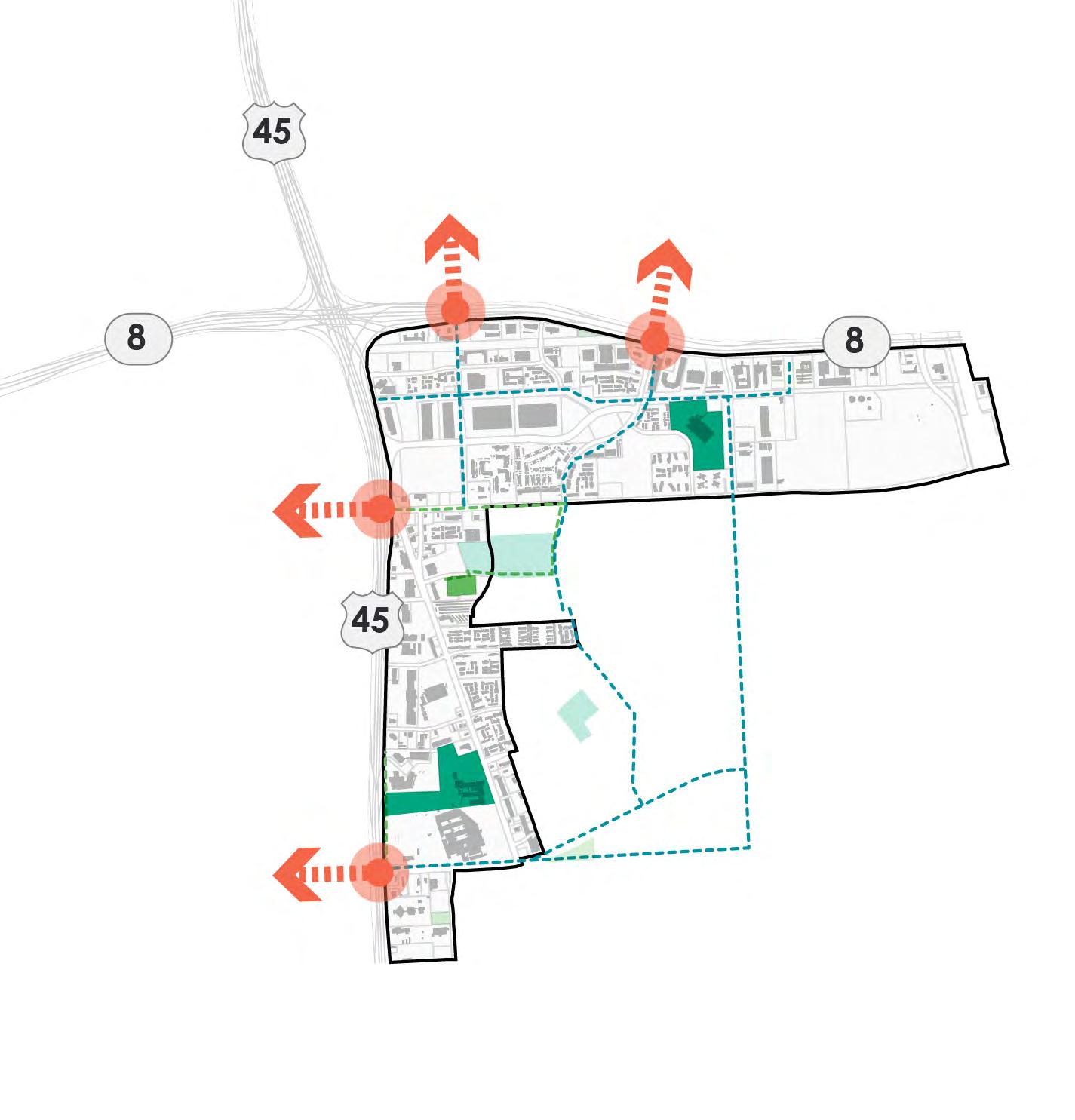 45

8

8

45