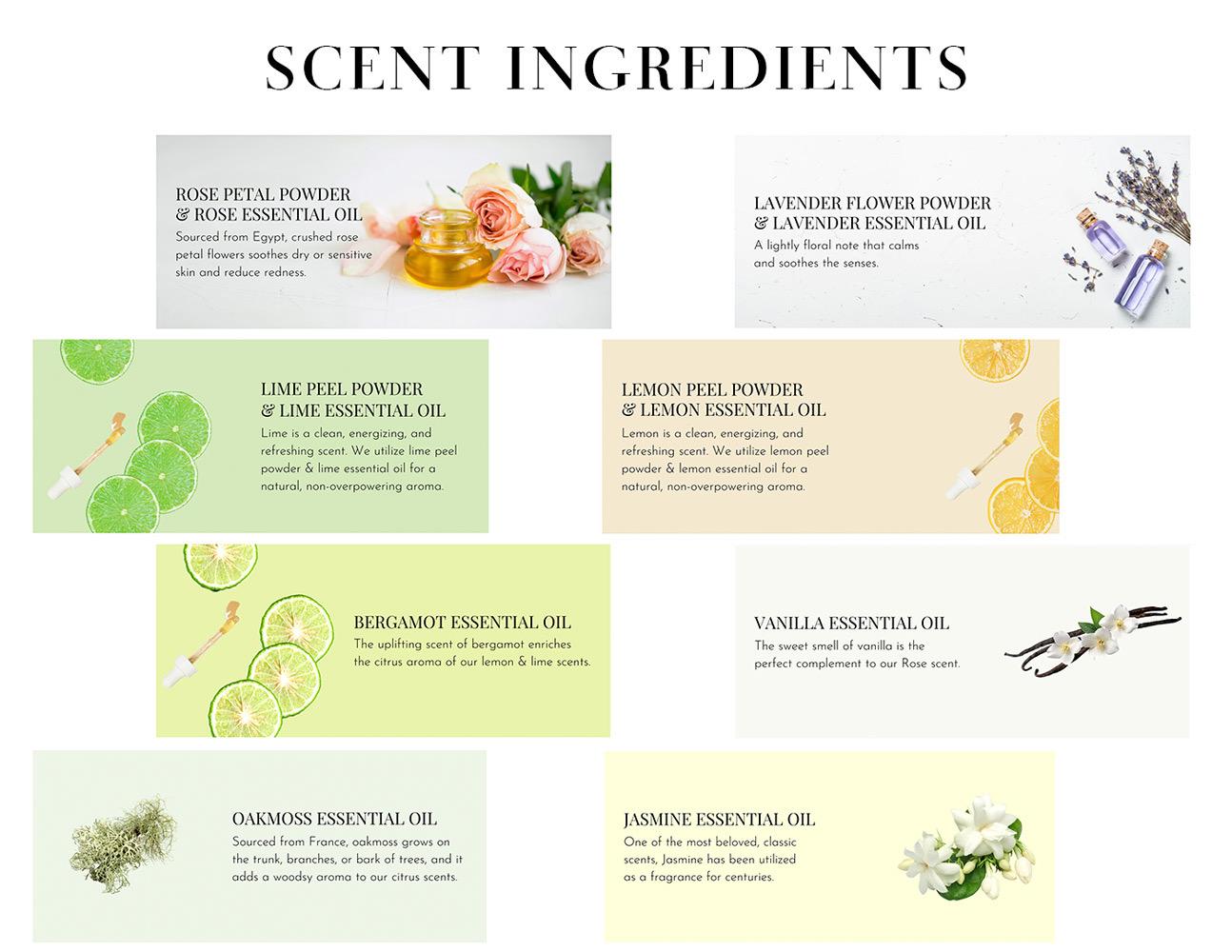 SCENT INGREDIENTS

ROSE PETAL POWDER & ROSE ESSENTIAL OIL
Sourced from Egypt, crushed rose petal flowers soothes dry or sensitive skin and reduce redness.

LAVENDER FLOWER POWDER & LAVENDER ESSENTIAL OIL
A lightly floral note that calms and soothes the senses.

LIME PEEL POWDER & LIME ESSENTIAL OIL
Lime is a clean, energizing, and refreshing scent. We utilize lime peel powder & lime essential oil for a natural, non-overpowering aroma.

LEMON PEEL POWDER & LEMON ESSENTIAL OIL
Lemon is a clean, energizing, and refreshing scent. We utilize lemon peel powder & lemon essential oil for a natural, non-overpowering aroma.

BERGAMOT ESSENTIAL OIL
The uplifting scent of bergamot enriches the citrus aroma of our lemon & lime scents.

VANILLA ESSENTIAL OIL
The sweet smell of vanilla is the perfect complement to our Rose scent.

OAKMOSS ESSENTIAL OIL
Sourced from France, oakmoss grows on the trunk, branches, or bark of trees, and it adds a woodsy aroma to our citrus scents.

JASMINE ESSENTIAL OIL
One of the most beloved, classic scents, Jasmine has been utilized as a fragrance for centuries.