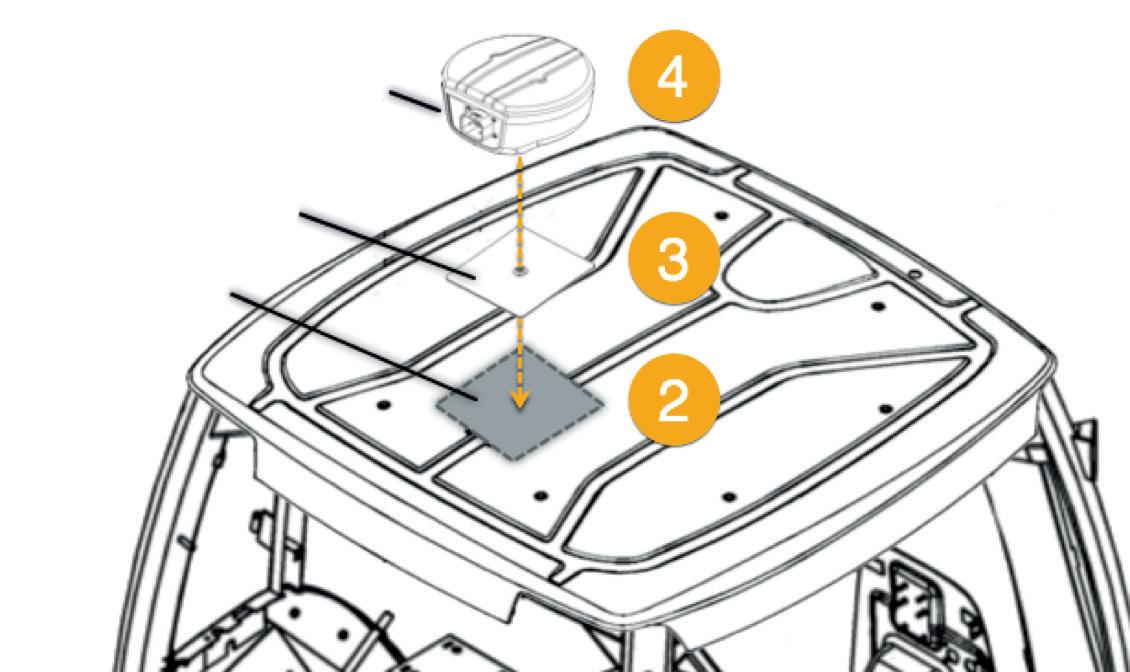 4

3

2