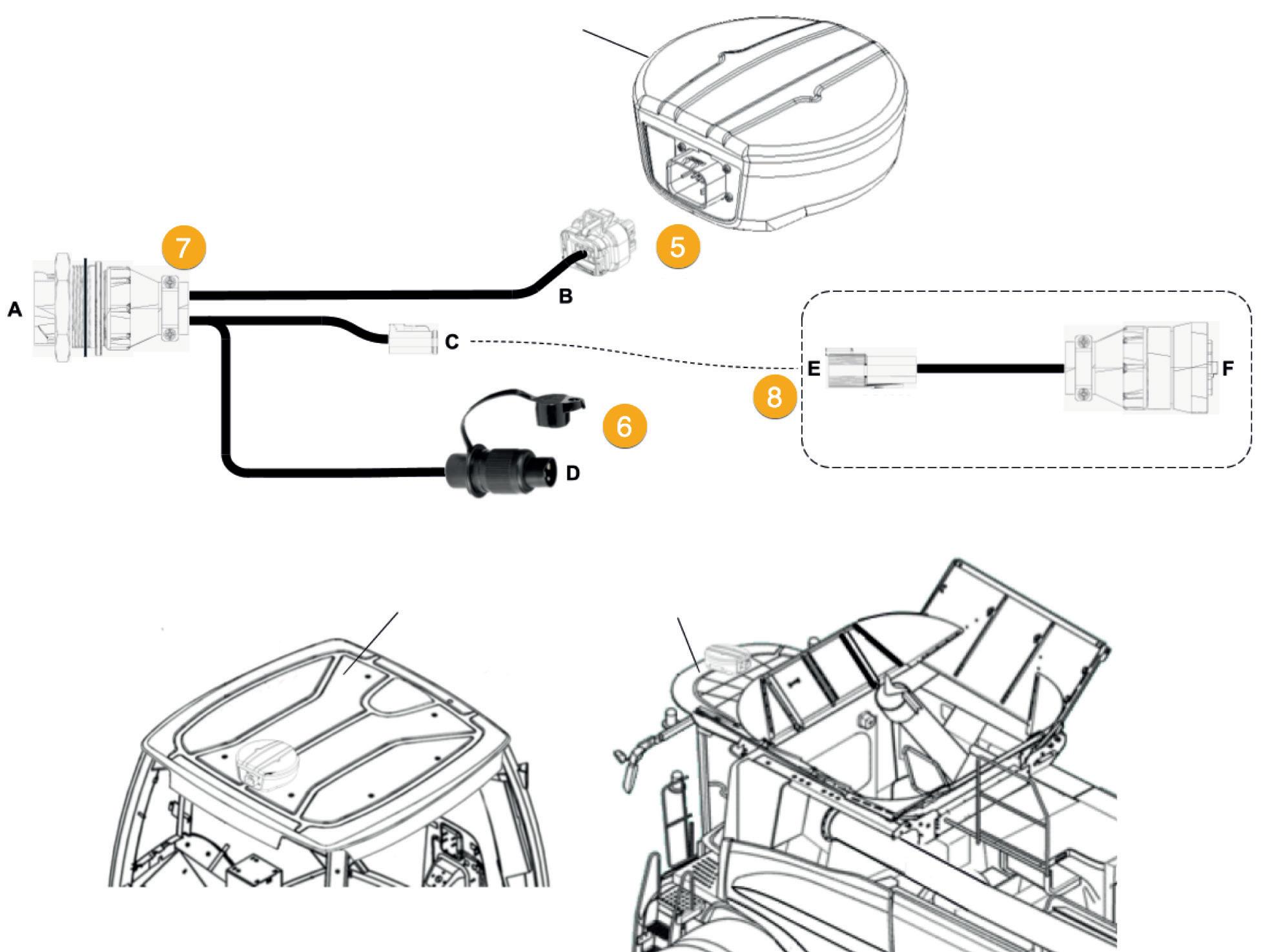 7
5
A
B
C
E
F
8
6
D