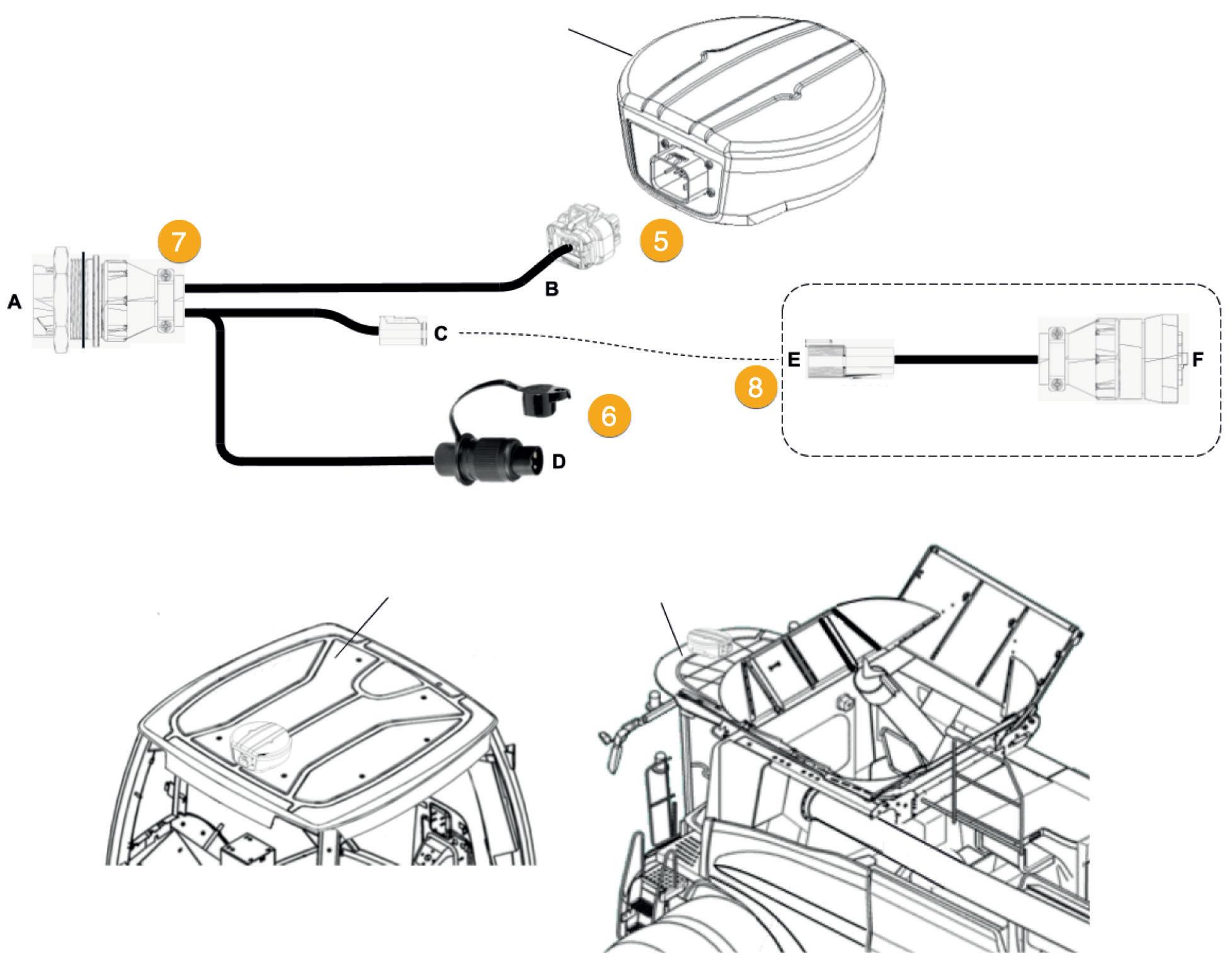 7
5
A
B
C
E
F
8
6
D