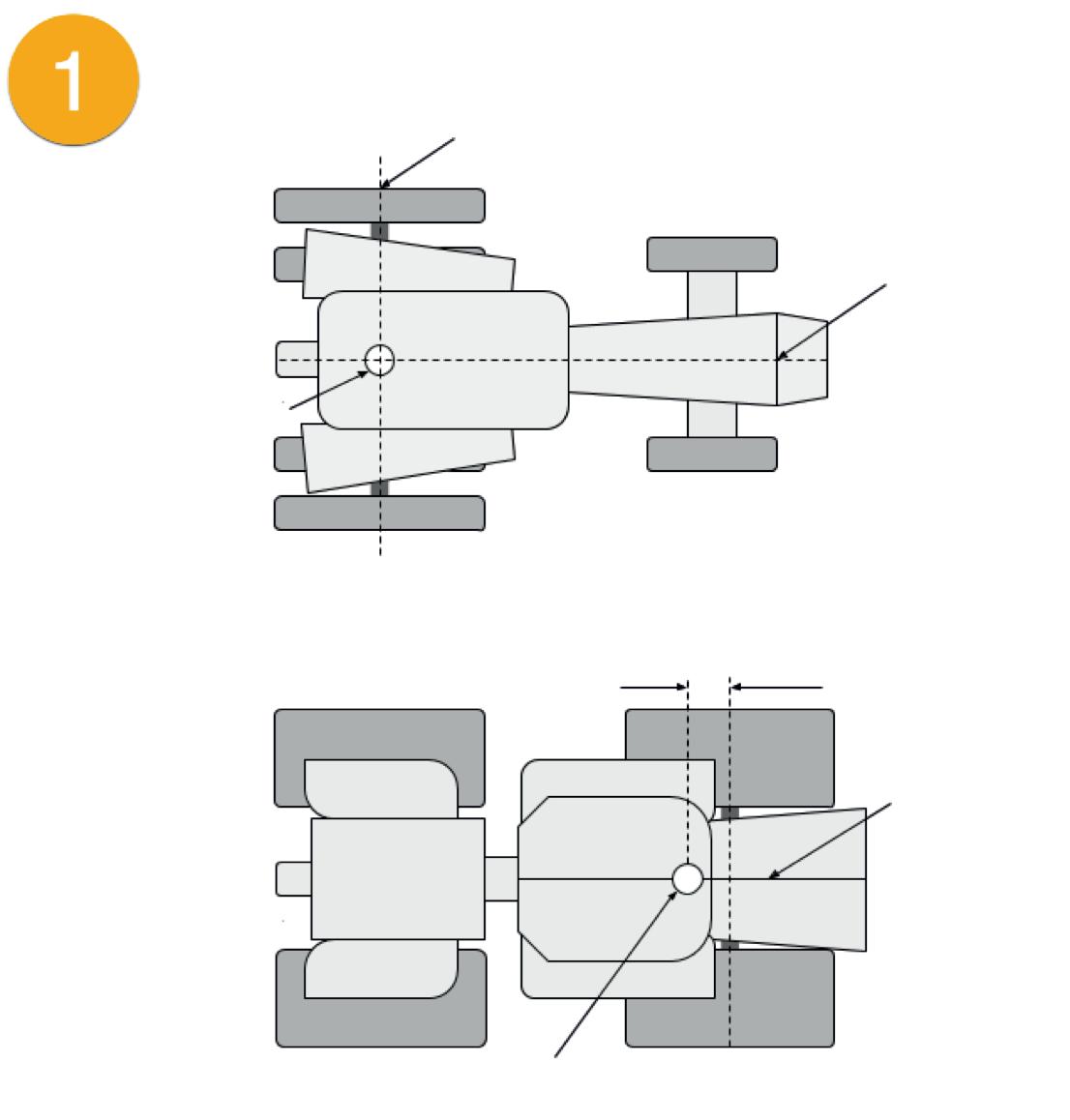 1