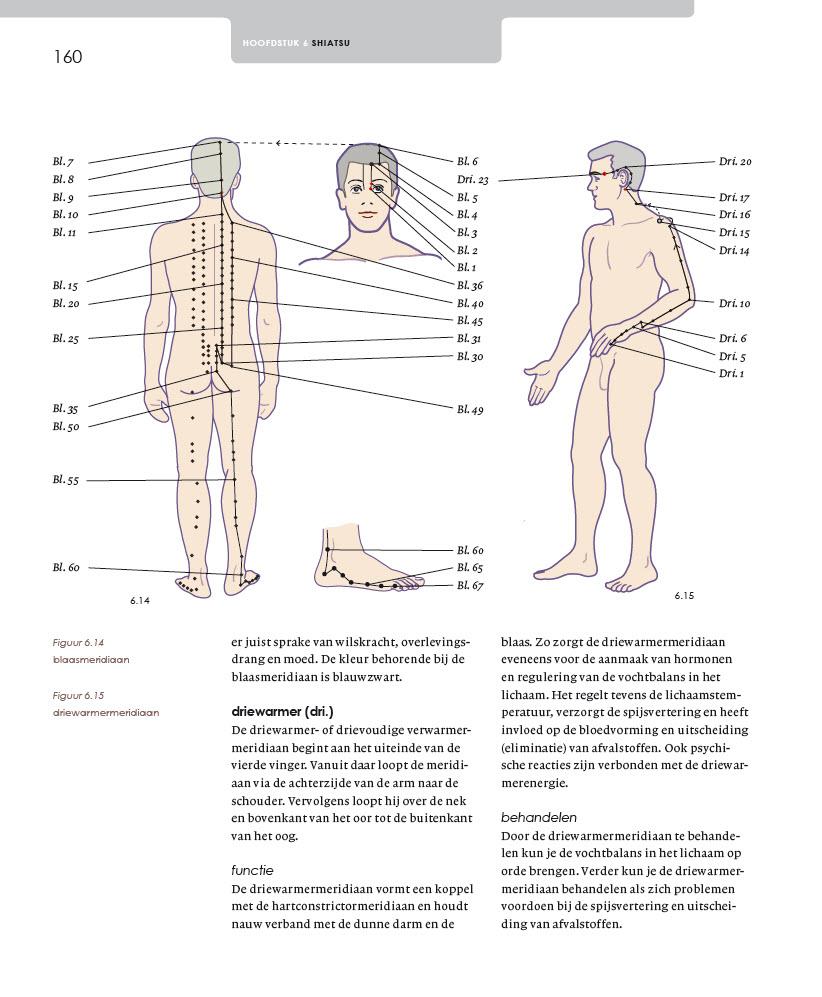 160

HOOFDSTUK 6 SHIATSU

Bl. 7
Bl. 8
Bl. 9
Bl. 10
Bl. 11
Bl. 15
Bl. 20
Bl. 25
Bl. 35
Bl. 50
Bl. 55
Bl. 60

Bl. 6
Dri. 23
Bl. 5
Bl. 4
Bl. 3
Bl. 2
Bl. 1
Bl. 36
Bl. 40
Bl. 45
Bl. 31
Bl. 30
Bl. 49
Bl. 60
Bl. 65
Bl. 67

6.14

Dri. 20
Dri. 17
Dri. 16
Dri. 15
Dri. 14
Dri. 10
Dri. 6
Dri. 5
Dri. 1

6.15

Figuur 6.14
blaasmeridiaan

Figuur 6.15
driewarmermeridiaan

er juist sprake van wilskracht, overlevingsdrang en moed. De kleur behorende bij de blaasmeridiaan is blauwzwart.

driewarmer (dri.)
De driewarmer- of drievoudige verwarmermeridiaan begint aan het uiteinde van de vierde vinger. Vanuit daar loopt de meridiaan via de achterzijde van de arm naar de schouder. Vervolgens loopt hij over de nek en bovenkant van het oor tot de buitenkant van het oog.

functie
De driewarmermeridiaan vormt een koppel met de hartconstrictormeridiaan en houdt nauw verband met de dunne darm en de blaas. Zo zorgt de driewarmermeridiaan eveneens voor de aanmaak van hormonen en regulering van de vochtbalans in het lichaam. Het regelt tevens de lichaamstemperatuur, verzorgt de spijsvertering en heeft invloed op de bloedvorming en uitscheiding (eliminatie) van afvalstoffen. Ook psychische reacties zijn verbonden met de driewarmerenergie.

behandelen
Door de driewarmermeridiaan te behandelen kun je de vochtbalans in het lichaam op orde brengen. Verder kun je de driewarmermeridiaan behandelen als zich problemen voordoen bij de spijsvertering en uitscheiding van afvalstoffen.