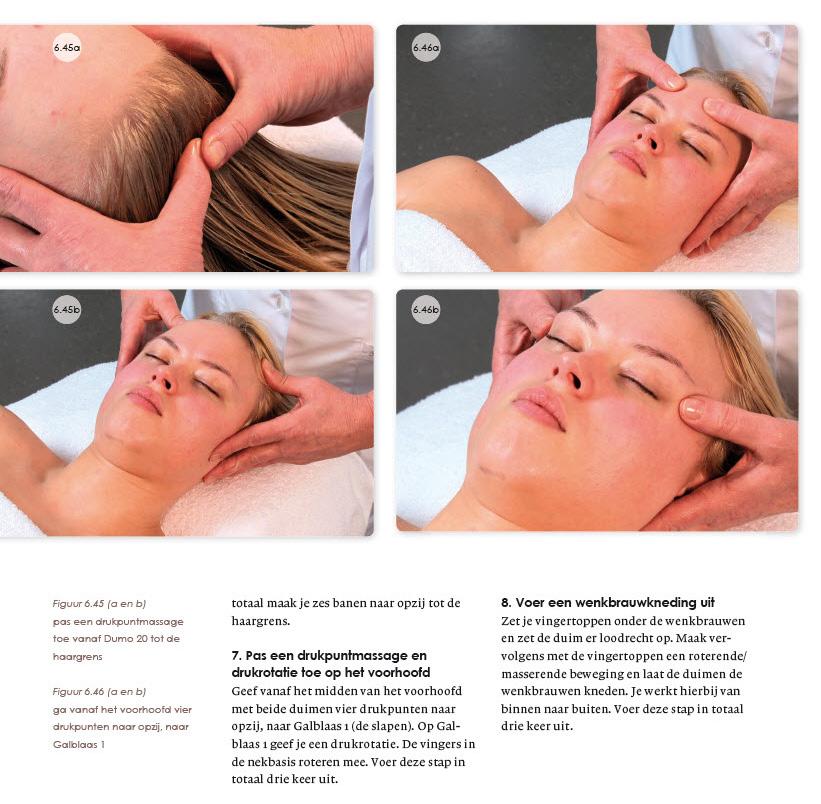 6.45a

6.46a

6.45b

6.46b

Figuur 6.45 (a en b)
pas een drukpuntmassage toe vanaf Dumo 20 tot de haargrens

Figuur 6.46 (a en b)
ga vanaf het voorhoofd vier drukpunten naar opzij, naar Galblaas 1

totaal maak je zes banen naar opzij tot de haargrens.

7. Pas een drukpuntmassage en drukrotatie toe op het voorhoofd
Geef vanaf het midden van het voorhoofd met beide duimen vier drukpunten naar opzij, naar Galblaas 1 (de slapen). Op Galblaas 1 geef je een drukrotatie. De vingers in de nekbasis roteren mee. Voer deze stap in totaal drie keer uit.

8. Voer een wenkbrauwkneding uit
Zet je vingertoppen onder de wenkbrauwen en zet de duim er loodrecht op. Maak vervolgens met de vingertoppen een roterende/masserende beweging en laat de duimen de wenkbrauwen kneden. Je werkt hierbij van binnen naar buiten. Voer deze stap in totaal drie keer uit.