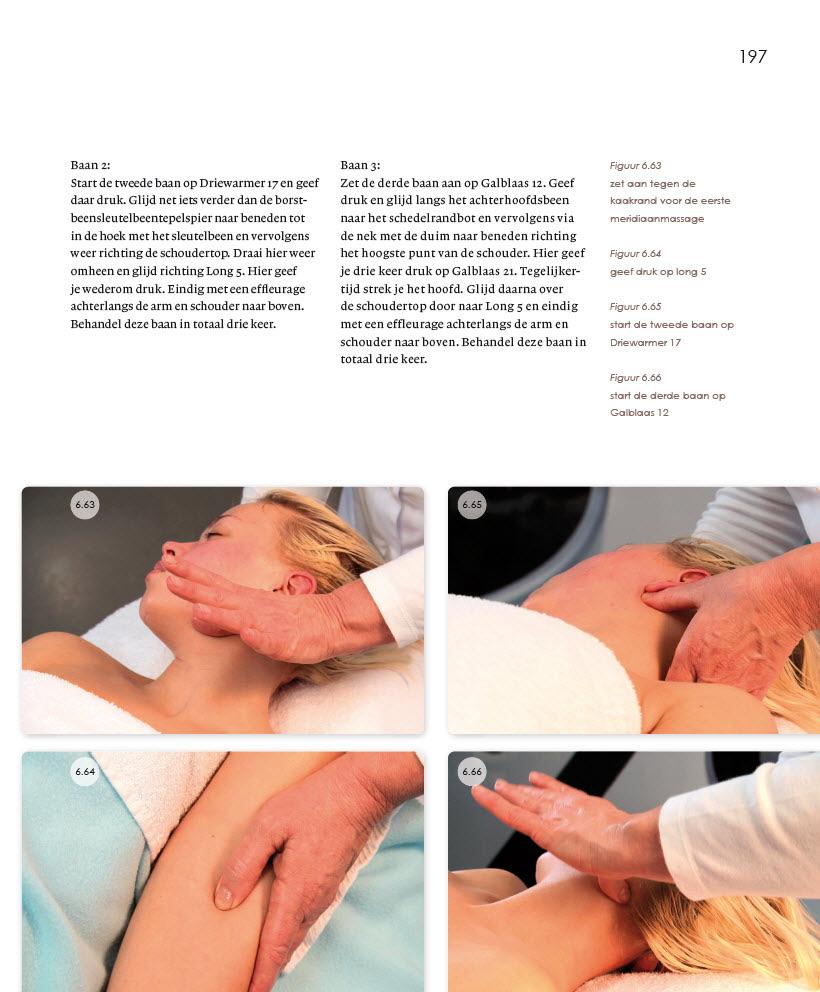 197

Baan 2:
Start de tweede baan op Driewarmer 17 en geef daar druk. Glijd net iets verder dan de borstbeensleutelbeentepelspier naar beneden tot in de hoek met het sleutelbeen en vervolgens weer richting de schoudertop. Draai hier weer omheen en glijd richting Long 5. Hier geef je wederom druk. Eindig met een effleurage achterlangs de arm en schouder naar boven. Behandel deze baan in totaal drie keer.

Baan 3:
Zet de derde baan aan op Galblaas 12. Geef druk en glijd langs het achterhoofdsbeen naar het schedelrandbot en vervolgens via de nek met de duim naar beneden richting het hoogste punt van de schouder. Hier geef je drie keer druk op Galblaas 21. Tegelijkertijd strek je het hoofd. Glijd daarna over de schoudertop door naar Long 5 en eindig met een effleurage achterlangs de arm en schouder naar boven. Behandel deze baan in totaal drie keer.

Figuur 6.63
zet aan tegen de kaakrand voor de eerste meridiaanmassage

Figuur 6.64
geef druk op long 5

Figuur 6.65
start de tweede baan op Driewarmer 17

Figuur 6.66
start de derde baan op Galblaas 12

6.63

6.65

6.64

6.66