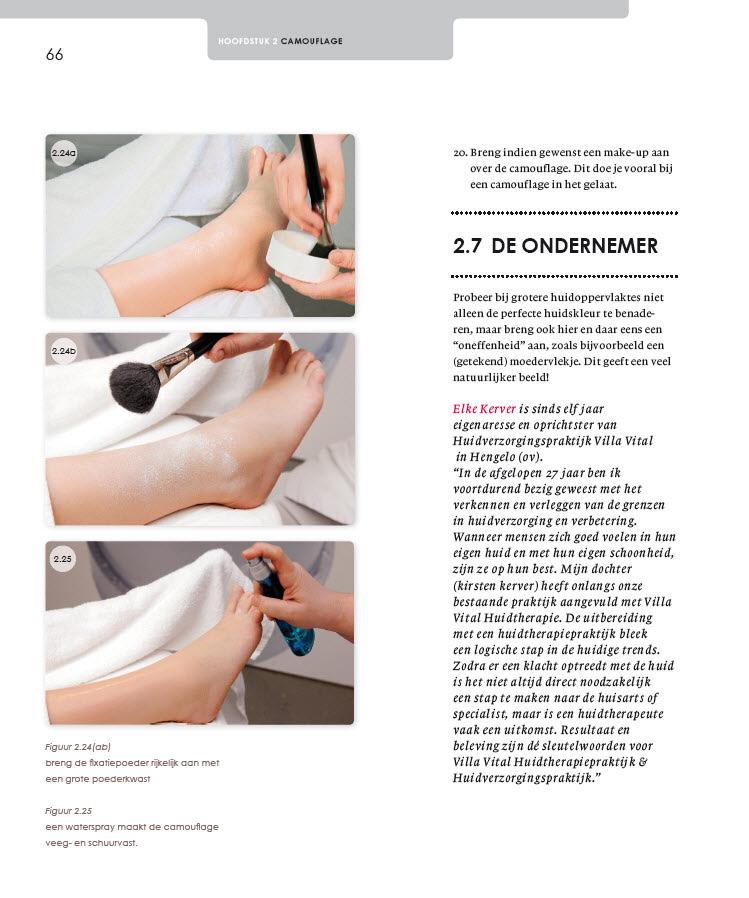 66

HOOFDSTUK 2 CAMOUFLAGE

2.24a

2.24b

2.25

Figuur 2.24(ab)
breng de fixatiepoeder rijkelijk aan met een grote poederkwast

Figuur 2.25
een waterspray maakt de camouflage veeg- en schuurvast.

20. Breng indien gewenst een make-up aan over de camouflage. Dit doe je vooral bij een camouflage in het gelaat.

2.7 DE ONDERNEMER

Probeer bij grotere huidoppervlaktes niet alleen de perfecte huidskleur te benaderen, maar breng ook hier en daar eens een "oneffenheid" aan, zoals bijvoorbeeld een (getekend) moedervlekje. Dit geeft een veel natuurlijker beeld!

Elke Kerver is sinds elf jaar eigenaresse en oprichtster van Huidverzorgingspraktijk Villa Vital in Hengelo (ov).
"In de afgelopen 27 jaar ben ik voortdurend bezig geweest met het verkennen en verleggen van de grenzen in huidverzorging en verbetering. Wanneer mensen zich goed voelen in hun eigen huid en met hun eigen schoonheid, zijn ze op hun best. Mijn dochter (kirsten kerver) heeft onlangs onze bestaande praktijk aangevuld met Villa Vital Huidtherapie. De uitbereiding met een huidtherapiepraktijk bleek een logische stap in de huidige trends. Zodra er een klacht optreedt met de huid is het niet altijd direct noodzakelijk een stap te maken naar de huisarts of specialist, maar is een huidtherapeute vaak een uitkomst. Resultaat en beleving zijn dé sleutelwoorden voor Villa Vital Huidtherapiepraktijk & Huidverzorgingspraktijk."