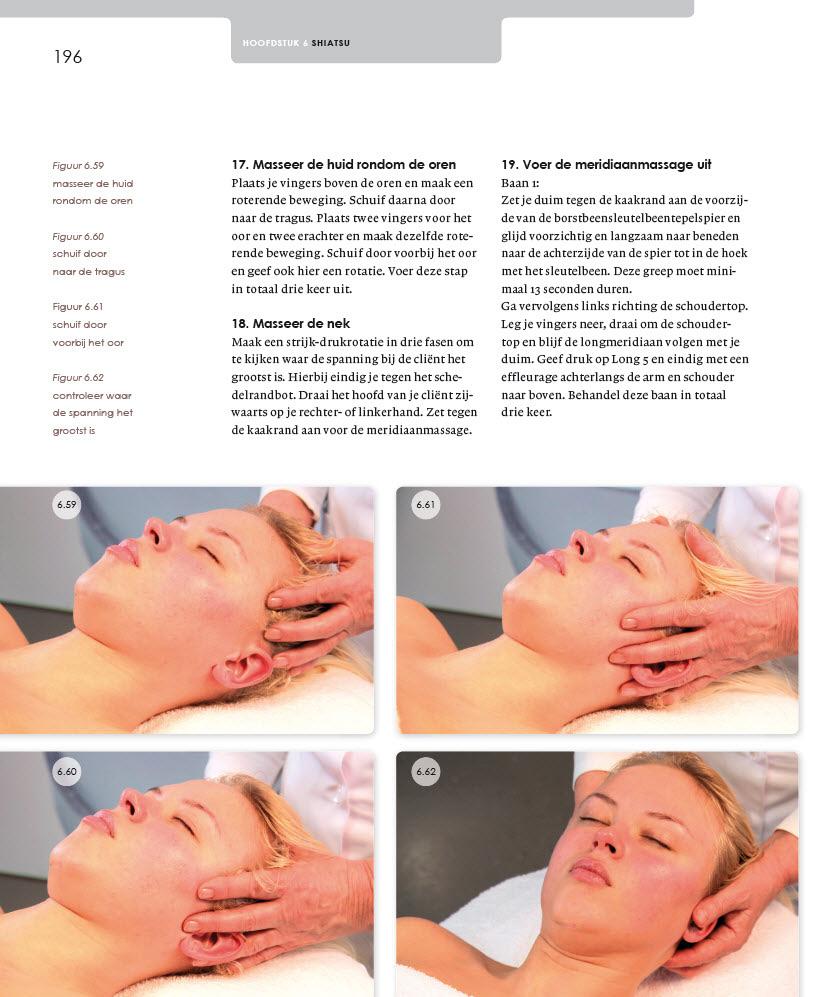 196

HOOFDSTUK 6 SHIATSU

Figuur 6.59
masseer de huid rondom de oren

Figuur 6.60
schuif door naar de tragus

Figuur 6.61
schuif door voorbij het oor

Figuur 6.62
controleer waar de spanning het grootst is

17. Masseer de huid rondom de oren
Plaats je vingers boven de oren en maak een roterende beweging. Schuif daarna door naar de tragus. Plaats twee vingers voor het oor en twee erachter en maak dezelfde roterende beweging. Schuif door voorbij het oor en geef ook hier een rotatie. Voer deze stap in totaal drie keer uit.

18. Masseer de nek
Maak een strijk-drukrotatie in drie fasen om te kijken waar de spanning bij de cliënt het grootst is. Hierbij eindig je tegen het schedelrandbot. Draai het hoofd van je cliënt zijwaarts op je rechter- of linkerhand. Zet tegen de kaakrand aan voor de meridiaanmassage.

19. Voer de meridiaanmassage uit
Baan 1:
Zet je duim tegen de kaakrand aan de voorzijde van de borstbeensleutelbeentepelspier en glijd voorzichtig en langzaam naar beneden naar de achterzijde van de spier tot in de hoek met het sleutelbeen. Deze greep moet minimaal 13 seconden duren.
Ga vervolgens links richting de schoudertop. Leg je vingers neer, draai om de schoudertop en blijf de longmeridiaan volgen met je duim. Geef druk op Long 5 en eindig met een effleurage achterlangs de arm en schouder naar boven. Behandel deze baan in totaal drie keer.

6.59

6.61

6.60

6.62