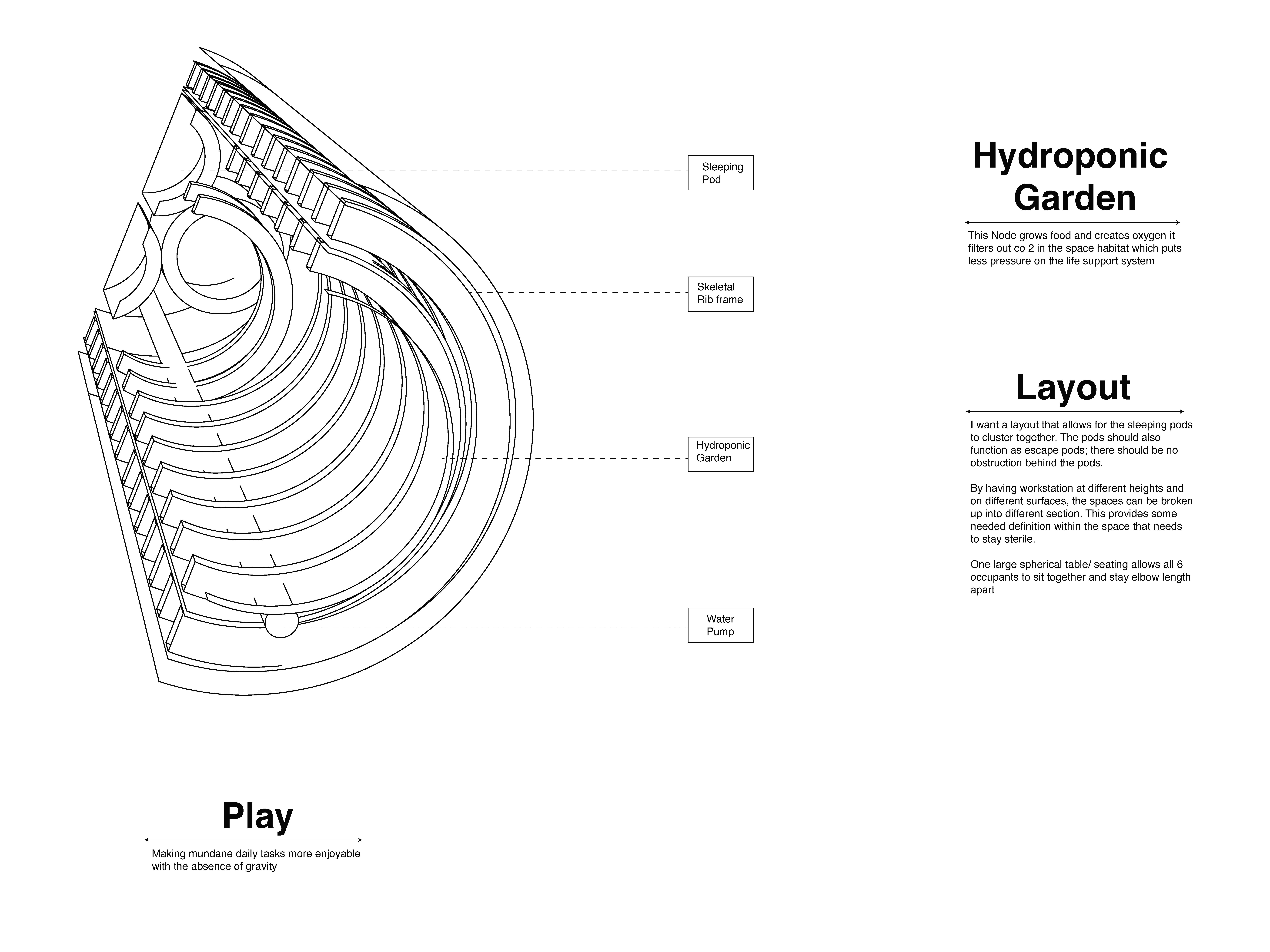 Sleeping Pod

Skeletal Rib frame

Hydroponic Garden

Water Pump

Hydroponic Garden

This Node grows food and creates oxygen it filters out co 2 in the space habitat which puts less pressure on the life support system

Layout

I want a layout that allows for the sleeping pods to cluster together. The pods should also function as escape pods; there should be no obstruction behind the pods.

By having workstation at different heights and on different surfaces, the spaces can be broken up into different section. This provides some needed definition within the space that needs to stay sterile.

One large spherical table/ seating allows all 6 occupants to sit together and stay elbow length apart

Play

Making mundane daily tasks more enjoyable with the absence of gravity