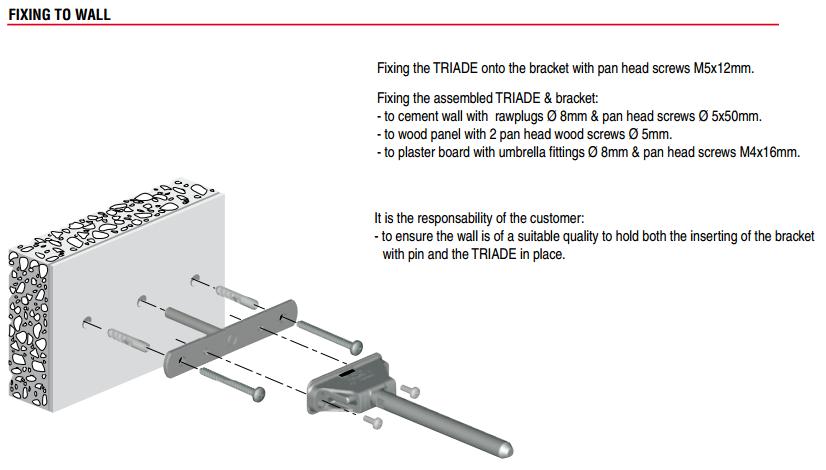 FIXING TO WALL

Fixing the TRIADE onto the bracket with pan head screws M5x12mm.

Fixing the assembled TRIADE & bracket:
- to cement wall with rawplugs Ø 8mm & pan head screws Ø 5x50mm.
- to wood panel with 2 pan head wood screws Ø 5mm.
- to plaster board with umbrella fittings Ø 8mm & pan head screws M4x16mm.

It is the responsability of the customer:
- to ensure the wall is of a suitable quality to hold both the inserting of the bracket with pin and the TRIADE in place.