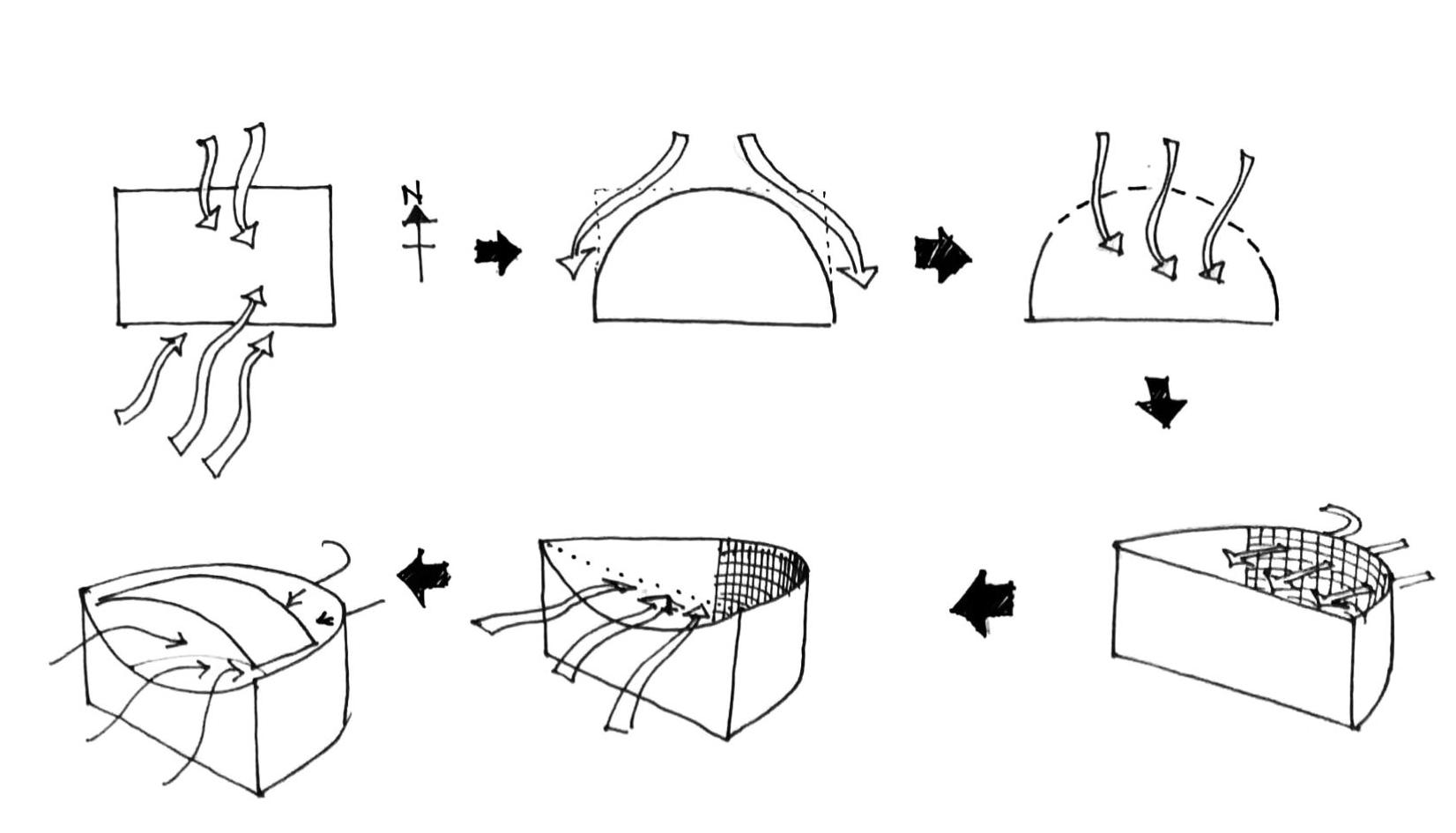 N