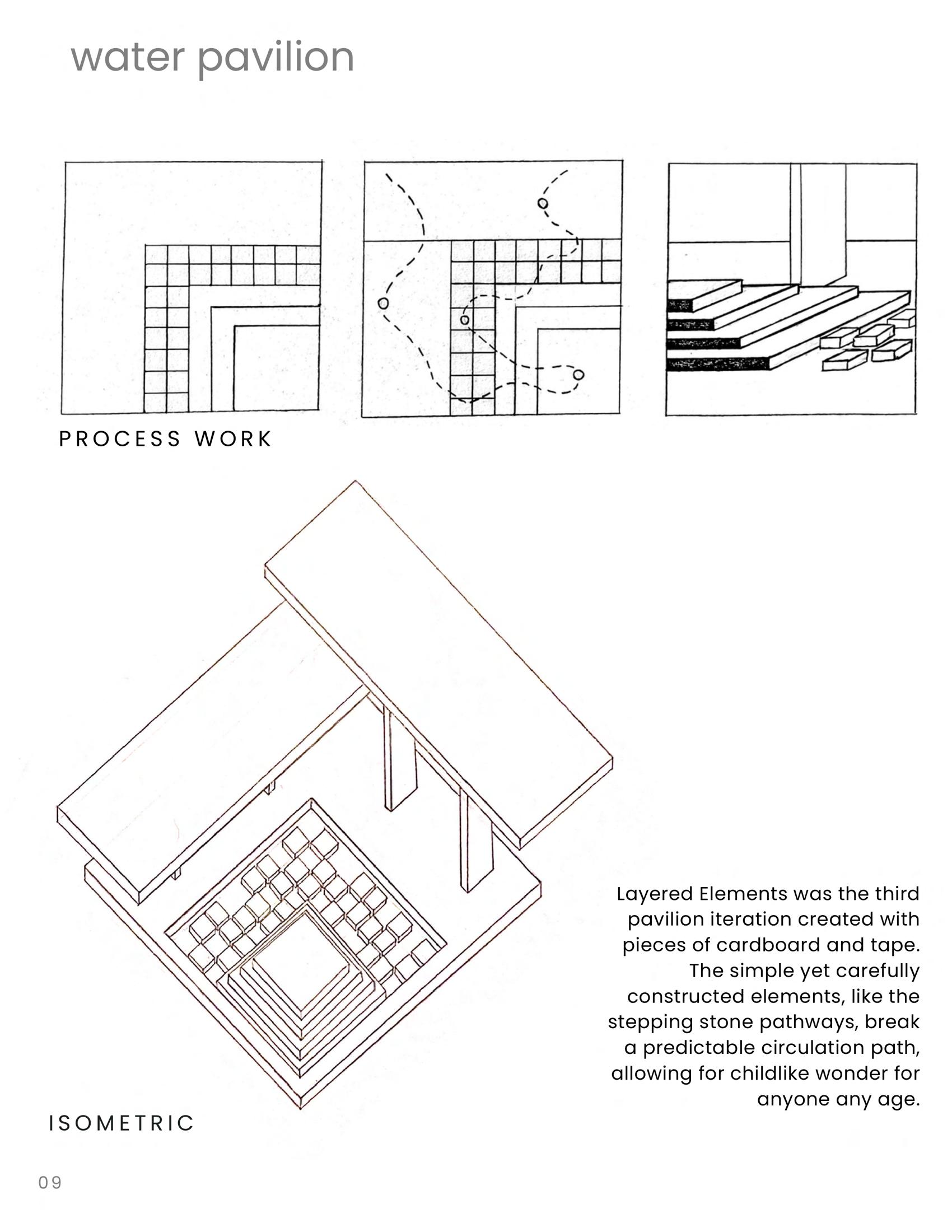 water pavilion

PROCESS WORK

Layered Elements was the third pavilion iteration created with pieces of cardboard and tape. The simple yet carefully constructed elements, like the stepping stone pathways, break a predictable circulation path, allowing for childlike wonder for anyone any age.

ISOMETRIC

09