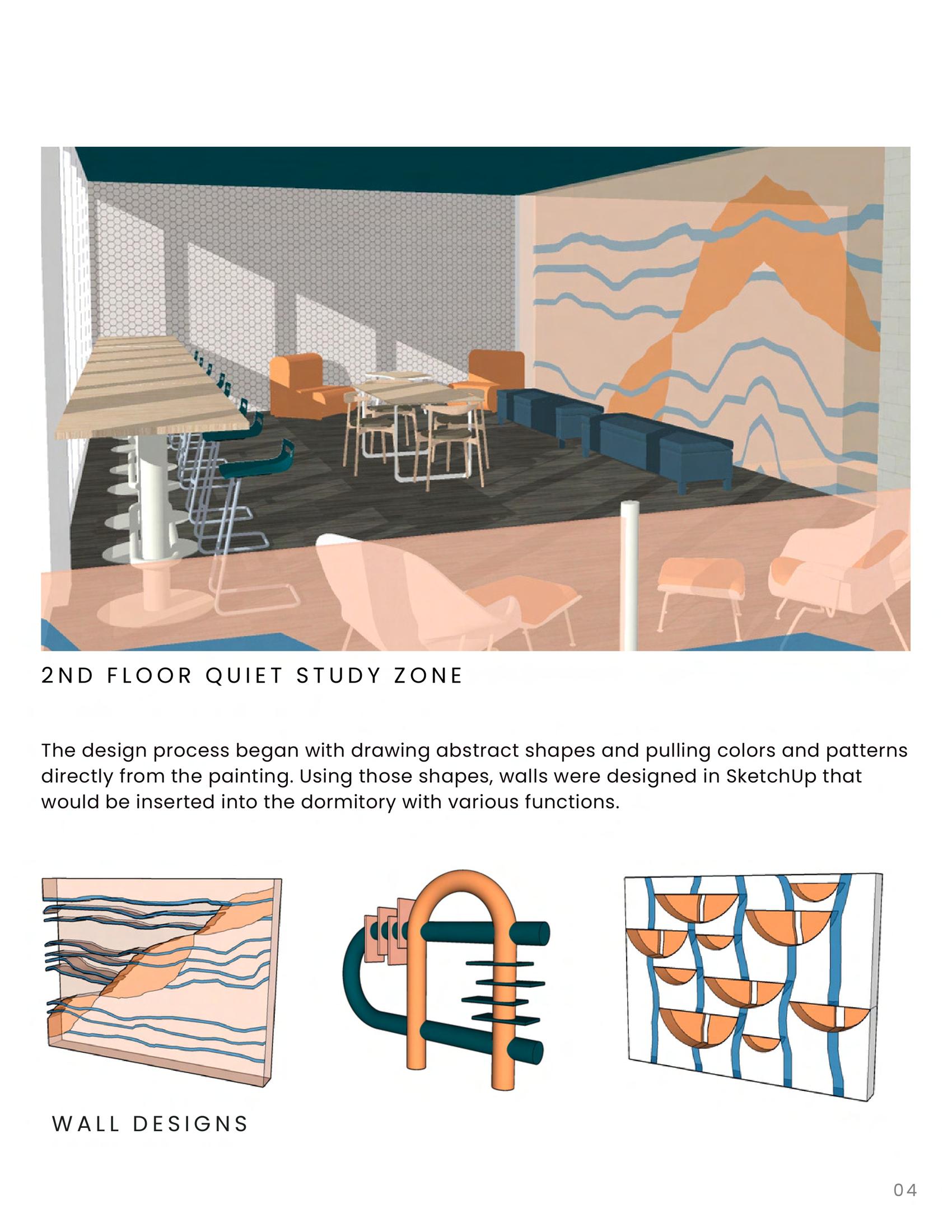 2ND FLOOR QUIET STUDY ZONE

The design process began with drawing abstract shapes and pulling colors and patterns directly from the painting. Using those shapes, walls were designed in SketchUp that would be inserted into the dormitory with various functions.

WALL DESIGNS

04