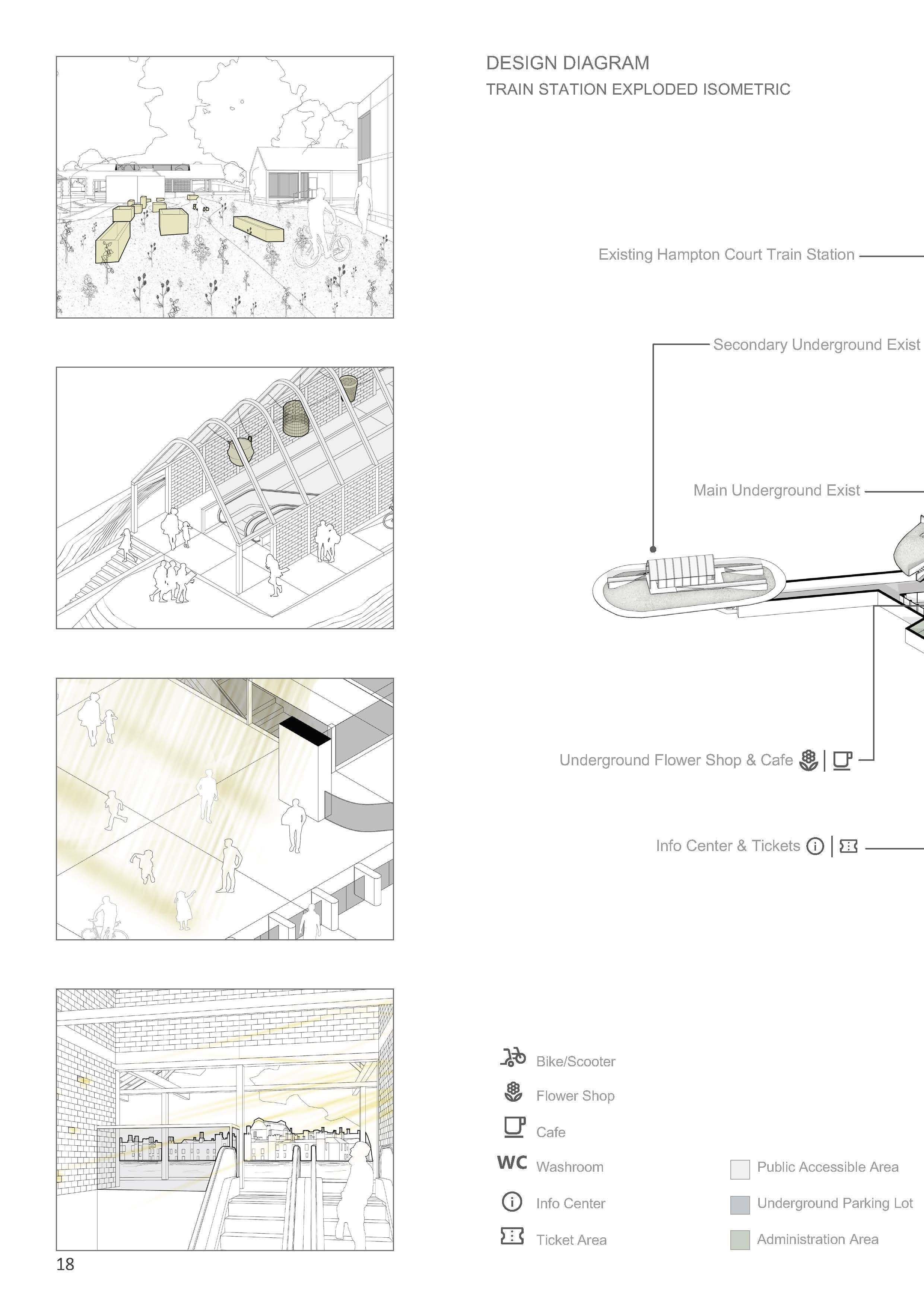 DESIGN DIAGRAM
TRAIN STATION EXPLODED ISOMETRIC

Existing Hampton Court Train Station

Secondary Underground Exist

Main Underground Exist

Underground Flower Shop & Cafe

Info Center & Tickets

Bike/Scooter
Flower Shop
Cafe
WC Washroom
Info Center
Ticket Area

Public Accessible Area
Underground Parking Lot
Administration Area

18