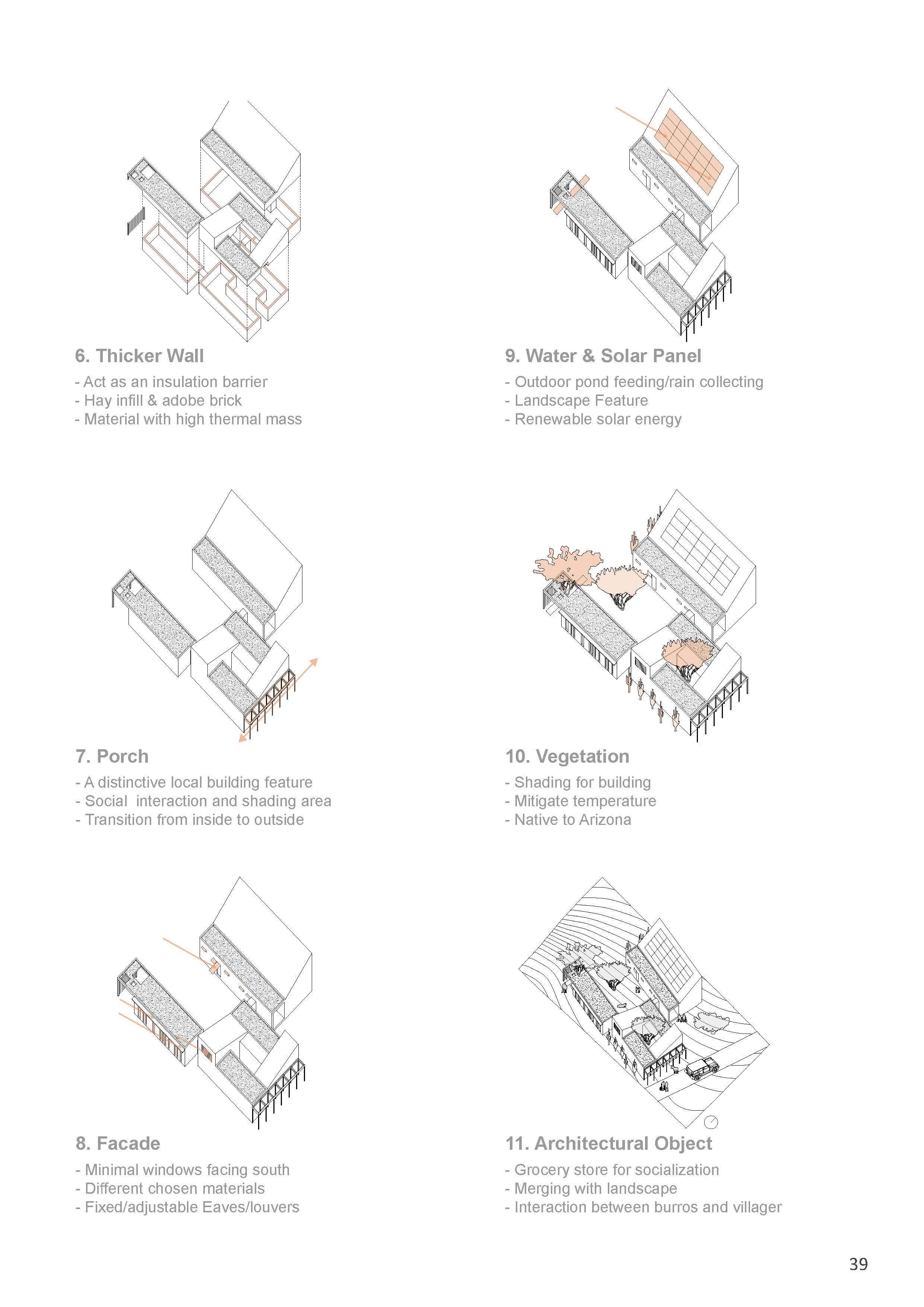 6. Thicker Wall

- Act as an insulation barrier
- Hay infill & adobe brick
- Material with high thermal mass

7. Porch

- A distinctive local building feature
- Social  interaction and shading area
- Transition from inside to outside

8. Facade

- Minimal windows facing south
- Different chosen materials
- Fixed/adjustable Eaves/louvers

9. Water & Solar Panel

- Outdoor pond feeding/rain collecting
- Landscape Feature
- Renewable solar energy

10. Vegetation

- Shading for building
- Mitigate temperature
- Native to Arizona

11. Architectural Object

- Grocery store for socialization
- Merging with landscape
- Interaction between burros and villager

39