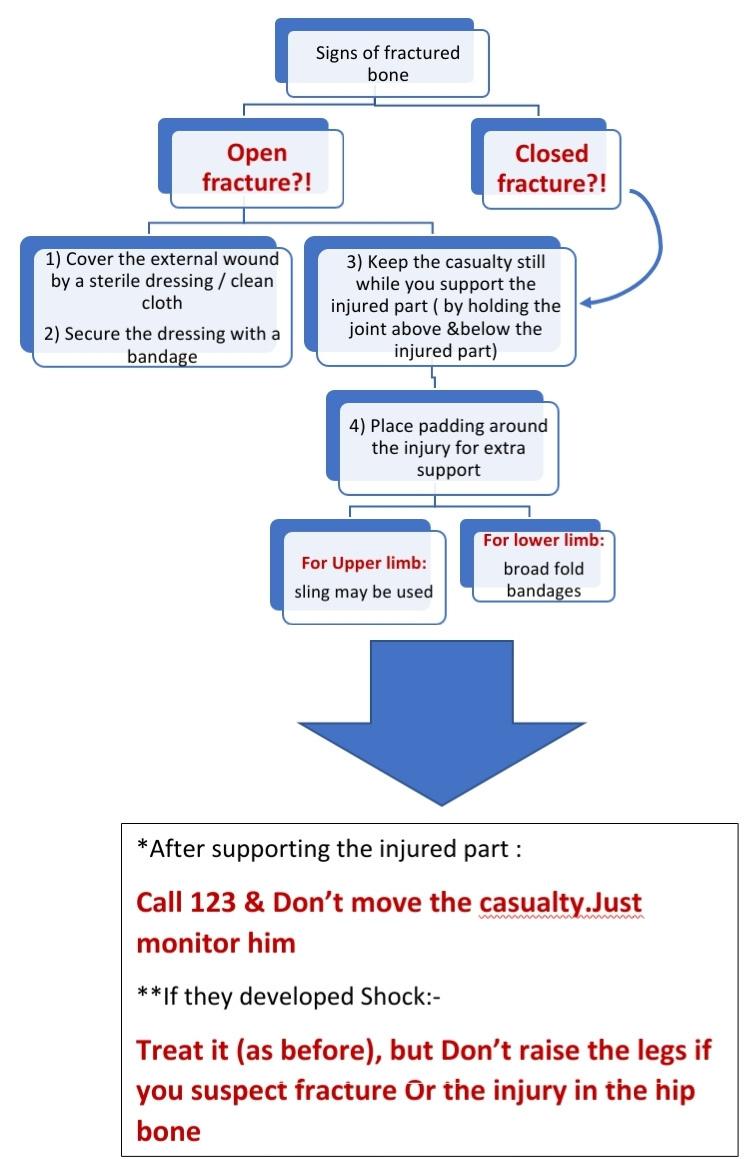 Signs of fractured bone

Open fracture?!

Closed fracture?!

1) Cover the external wound by a sterile dressing / clean cloth

2) Secure the dressing with a bandage

3) Keep the casualty still while you support the injured part ( by holding the joint above &below the injured part)

4) Place padding around the injury for extra support

For Upper limb:
sling may be used

For lower limb:
broad fold bandages

*After supporting the injured part :

Call 123 & Don't move the casualty.Just monitor him

**If they developed Shock:-

Treat it (as before), but Don't raise the legs if you suspect fracture Or the injury in the hip bone