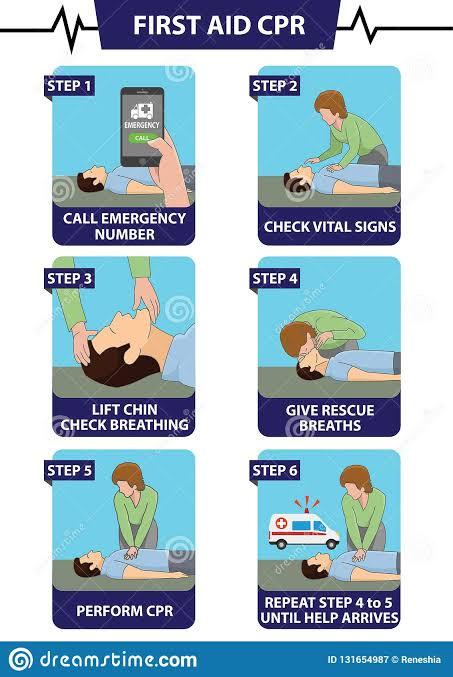 FIRST AID CPR

STEP 1
EMERGENCY
CALL
CALL EMERGENCY NUMBER

STEP 2
CHECK VITAL SIGNS

STEP 3
LIFT CHIN CHECK BREATHING

STEP 4
GIVE RESCUE BREATHS

STEP 5
PERFORM CPR

STEP 6
REPEAT STEP 4 to 5 UNTIL HELP ARRIVES

dreamstime.com
ID 131654987 © Reneshia