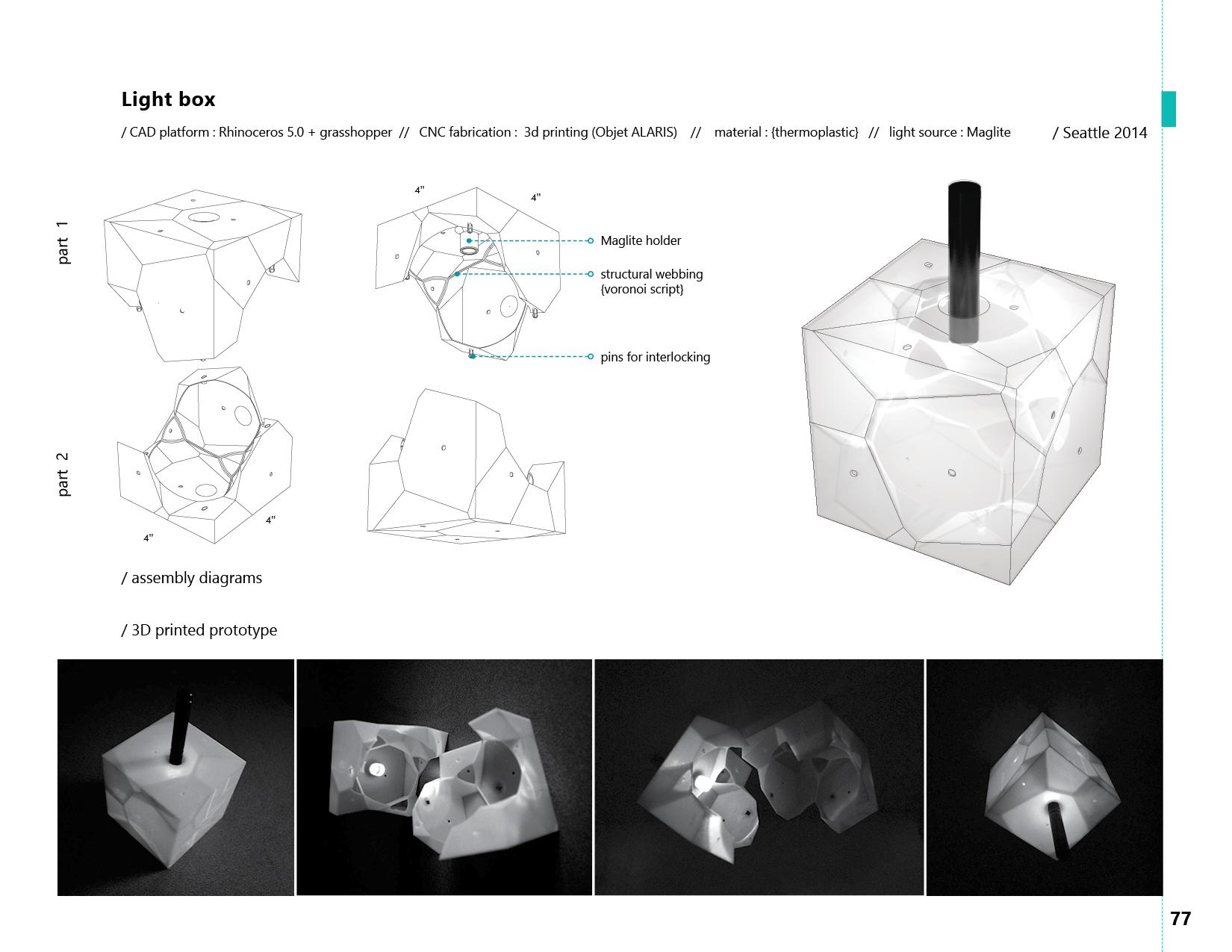 Light box

/ CAD platform : Rhinoceros 5.0 + grasshopper // CNC fabrication : 3d printing (Objet ALARIS) // material : {thermoplastic} // light source : Maglite

/ Seattle 2014

part 1

4"

4"

Maglite holder

structural webbing {voronoi script}

pins for interlocking

part 2

4"

4"

/ assembly diagrams

/ 3D printed prototype

77