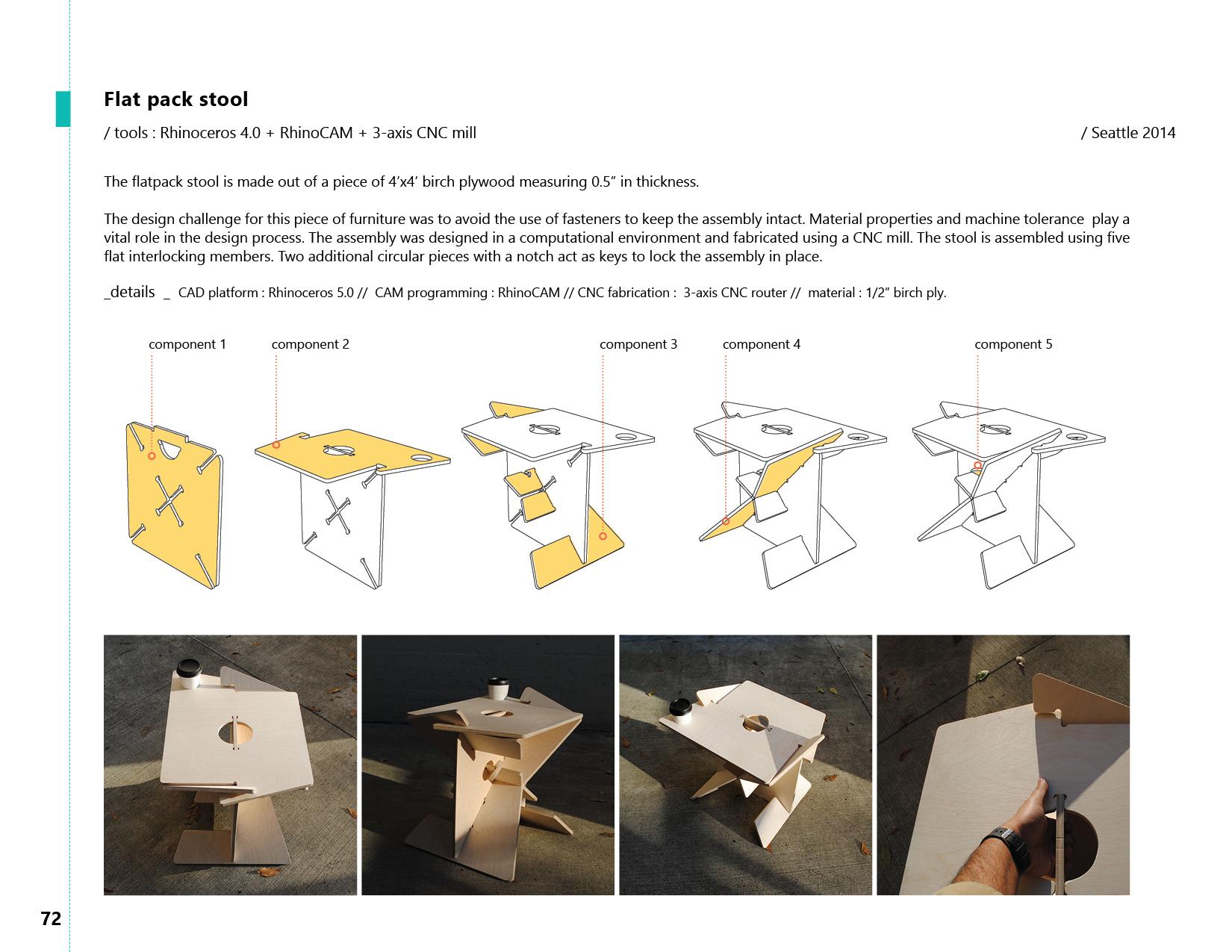 Flat pack stool

/ tools : Rhinoceros 4.0 + RhinoCAM + 3-axis CNC mill

/ Seattle 2014

The flatpack stool is made out of a piece of 4’x4’ birch plywood measuring 0.5” in thickness.

The design challenge for this piece of furniture was to avoid the use of fasteners to keep the assembly intact. Material properties and machine tolerance play a vital role in the design process. The assembly was designed in a computational environment and fabricated using a CNC mill. The stool is assembled using five flat interlocking members. Two additional circular pieces with a notch act as keys to lock the assembly in place.

_details _ CAD platform : Rhinoceros 5.0 // CAM programming : RhinoCAM // CNC fabrication : 3-axis CNC router // material : 1/2” birch ply.

component 1

component 2

component 3

component 4

component 5

72