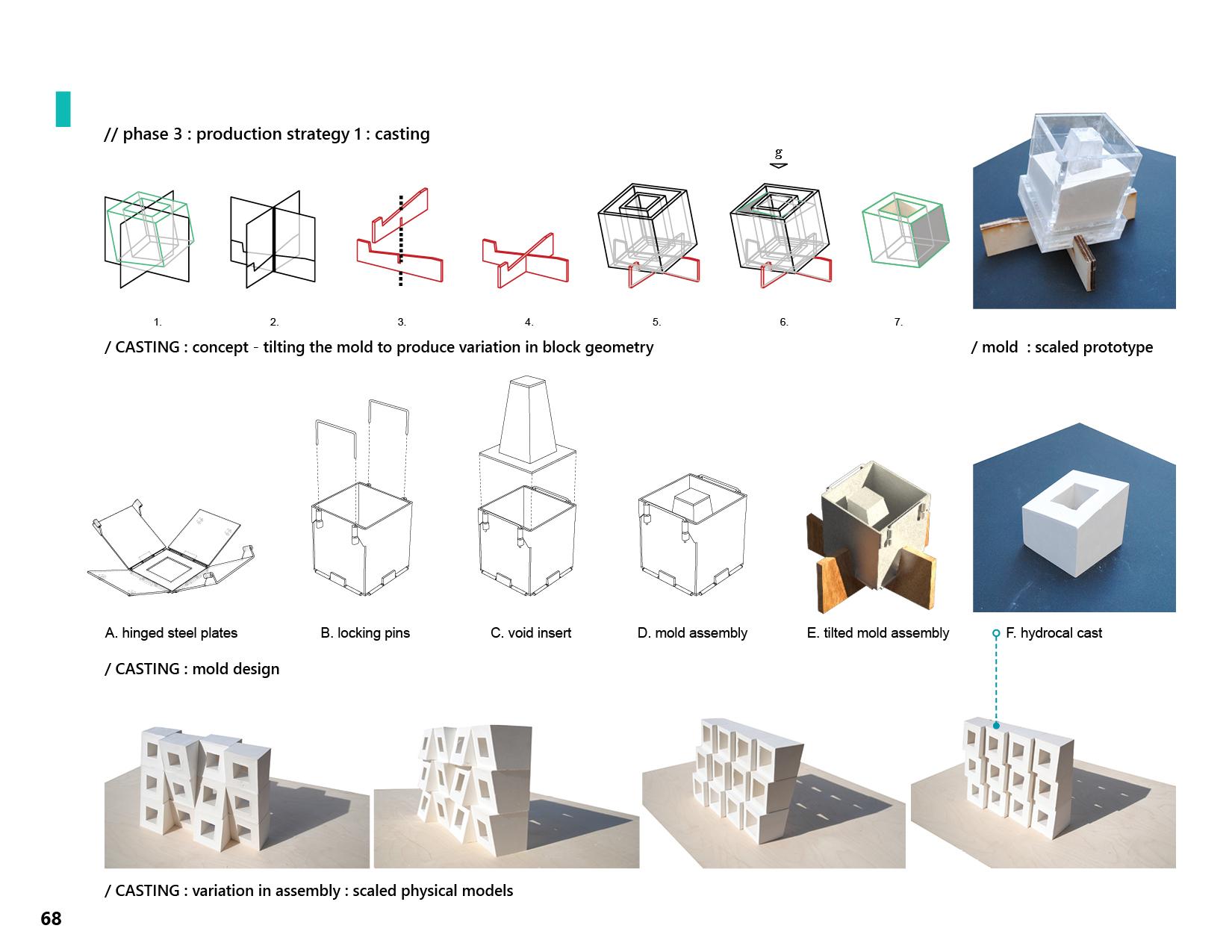 // phase 3 : production strategy 1 : casting

g

1.

2.

3.

4.

5.

6.

7.

/ CASTING : concept - tilting the mold to produce variation in block geometry

/ mold : scaled prototype

A. hinged steel plates

B. locking pins

C. void insert

D. mold assembly

E. tilted mold assembly

F. hydrocal cast

/ CASTING : mold design

/ CASTING : variation in assembly : scaled physical models

68