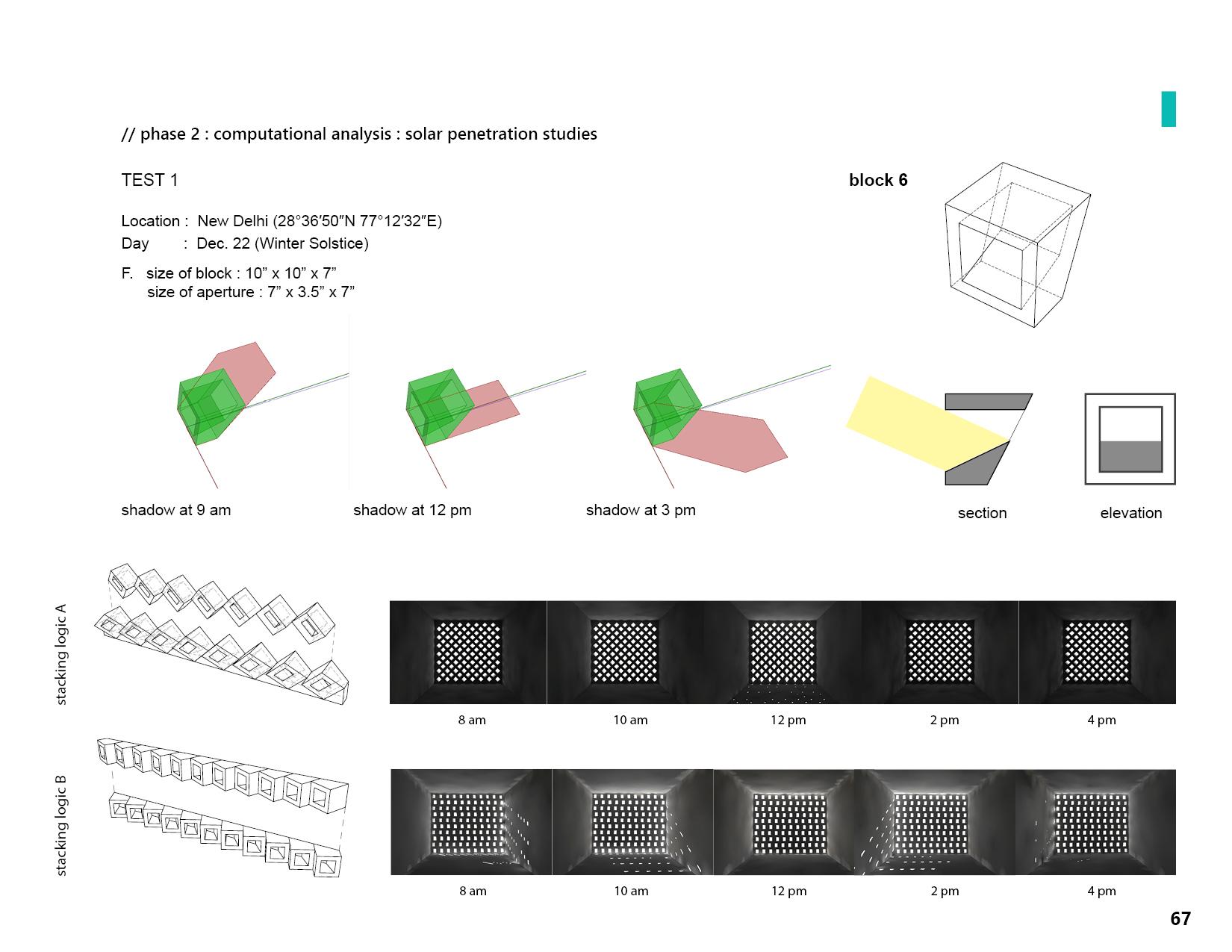 // phase 2 : computational analysis : solar penetration studies

TEST 1

block 6

Location : New Delhi (28°36′50″N 77°12′32″E)
Day : Dec. 22 (Winter Solstice)

F. size of block : 10” x 10” x 7”
size of aperture : 7” x 3.5” x 7”

shadow at 9 am

shadow at 12 pm

shadow at 3 pm

section

elevation

stacking logic A

8 am

10 am

12 pm

2 pm

4 pm

stacking logic B

8 am

10 am

12 pm

2 pm

4 pm

67