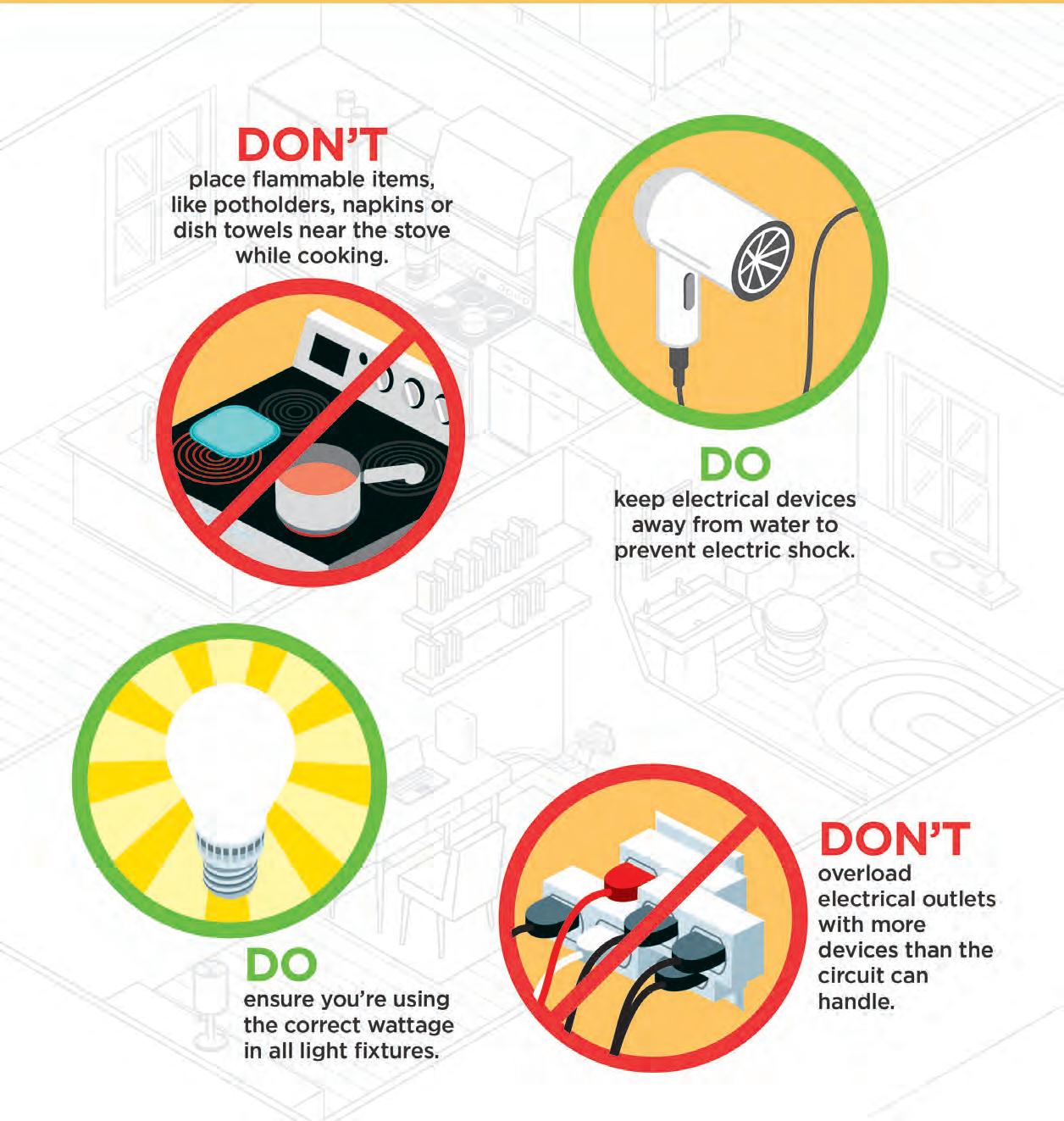 DON'T
place flammable items, like potholders, napkins or dish towels near the stove while cooking.

DO
keep electrical devices away from water to prevent electric shock.

DO
ensure you're using the correct wattage in all light fixtures.

DON'T
overload electrical outlets with more devices than the circuit can handle.